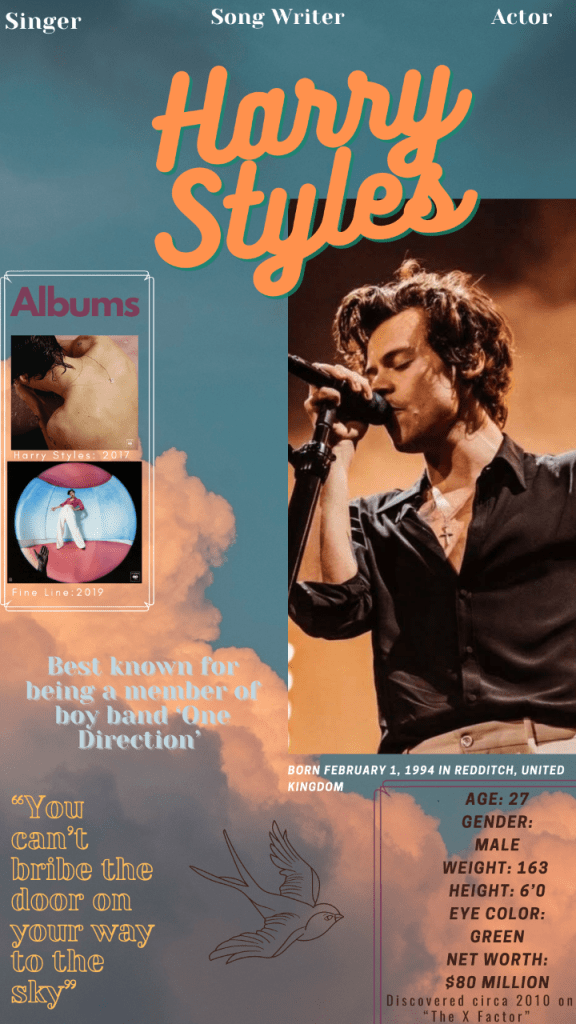 Singer Song Writer Actor

Harry Styles

Albums

Harry Styles: 2017

Fine Line:2019

Best known for being a member of boy band 'One Direction'

BORN FEBRUARY 1, 1994 IN REDDITCH, UNITED KINGDOM

"You can't bribe the door on your way to the sky"

AGE: 27
GENDER: MALE
WEIGHT: 163
HEIGHT: 6'0
EYE COLOR: GREEN
NET WORTH: $80 MILLION
Discovered circa 2010 on "The X Factor"