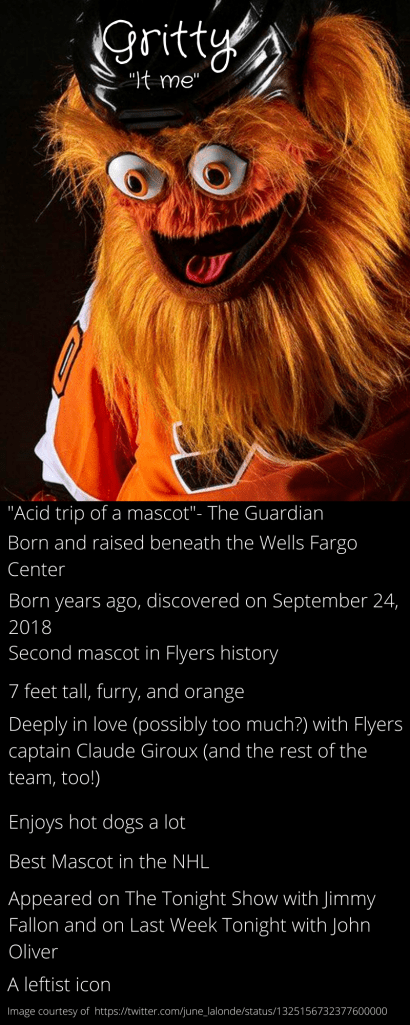 Gritty
"It me"

"Acid trip of a mascot"- The Guardian

Born and raised beneath the Wells Fargo Center

Born years ago, discovered on September 24, 2018

Second mascot in Flyers history

7 feet tall, furry, and orange

Deeply in love (possibly too much?) with Flyers captain Claude Giroux (and the rest of the team, too!)

Enjoys hot dogs a lot

Best Mascot in the NHL

Appeared on The Tonight Show with Jimmy Fallon and on Last Week Tonight with John Oliver

A leftist icon

Image courtesy of https://twitter.com/june_lalonde/status/1325156732377600000