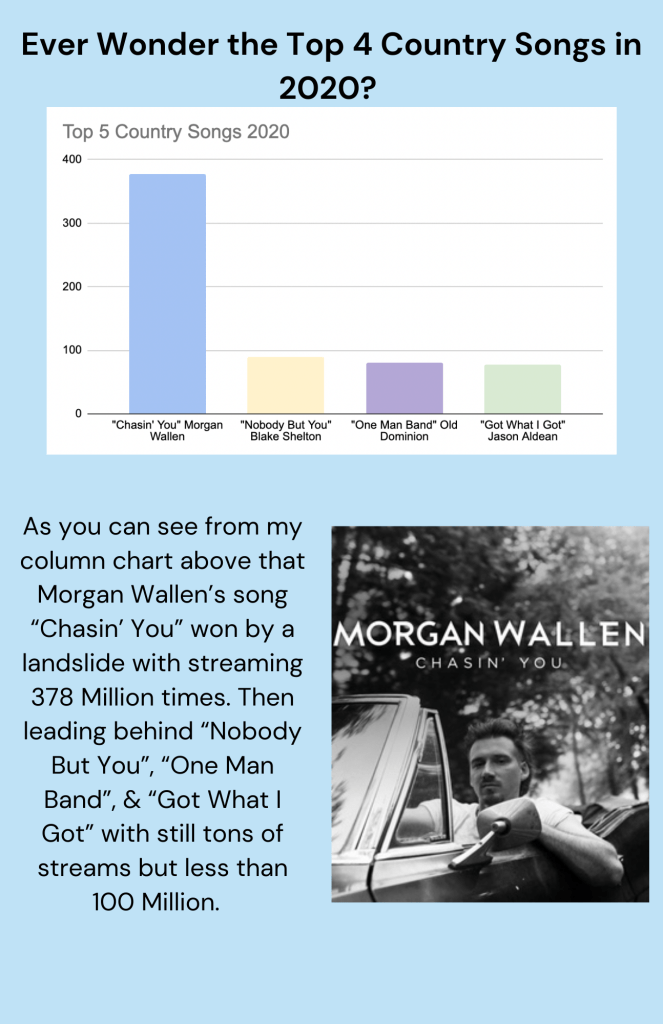 Ever Wonder the Top 4 Country Songs in 2020?

Top 5 Country Songs 2020

400
300
200
100
0

"Chasin' You" Morgan Wallen
"Nobody But You" Blake Shelton
"One Man Band" Old Dominion
"Got What I Got" Jason Aldean

As you can see from my column chart above that Morgan Wallen's song "Chasin' You" won by a landslide with streaming 378 Million times. Then leading behind "Nobody But You", "One Man Band", & "Got What I Got" with still tons of streams but less than 100 Million.

MORGAN WALLEN
CHASIN' YOU