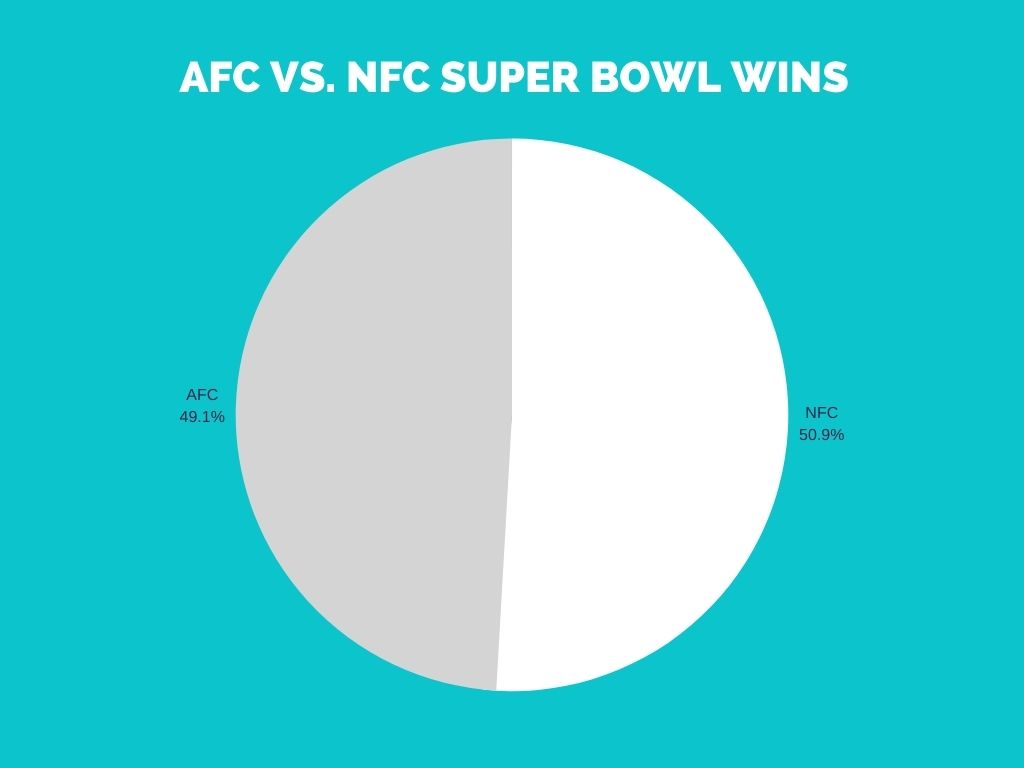 AFC VS. NFC SUPER BOWL WINS

AFC
49.1%

NFC
50.9%