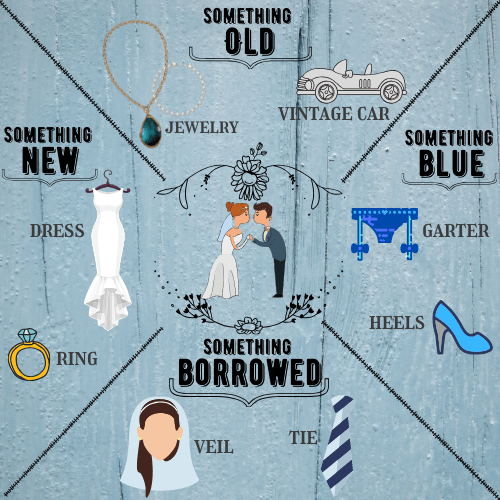 SOMETHING
OLD

JEWELRY

VINTAGE CAR

SOMETHING
NEW

DRESS

RING

SOMETHING
BLUE

GARTER

HEELS

SOMETHING
BORROWED

VEIL

TIE