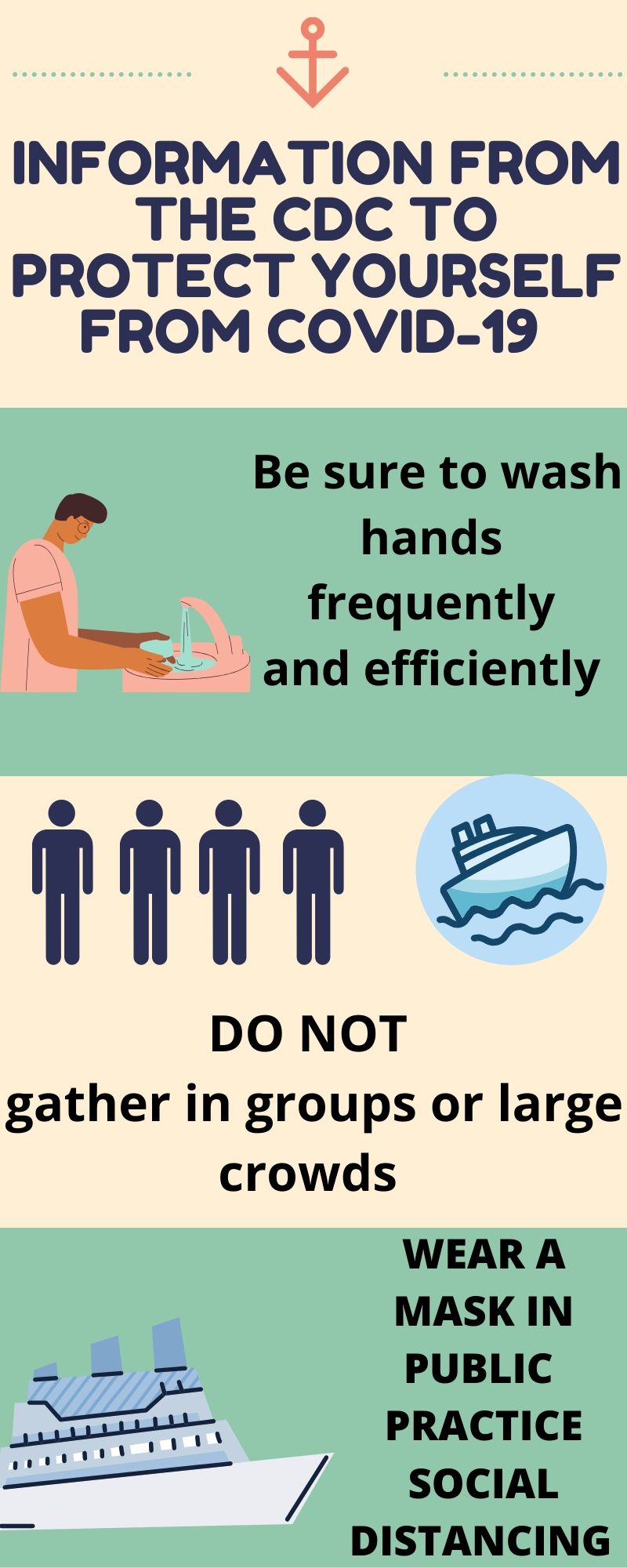 INFORMATION FROM THE CDC TO PROTECT YOURSELF FROM COVID-19

Be sure to wash hands frequently and efficiently

DO NOT
gather in groups or large crowds

WEAR A MASK IN PUBLIC
PRACTICE SOCIAL DISTANCING