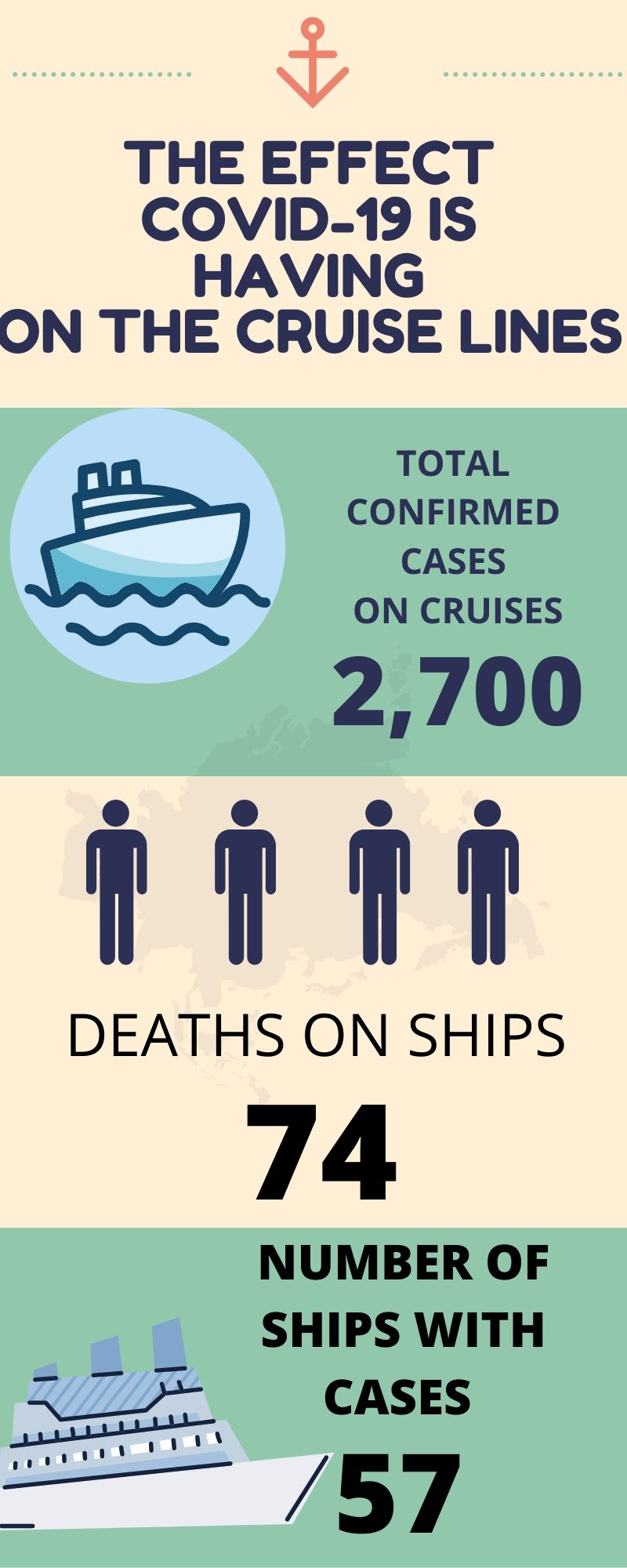 THE EFFECT COVID-19 IS HAVING ON THE CRUISE LINES

TOTAL CONFIRMED CASES ON CRUISES

2,700

DEATHS ON SHIPS

74

NUMBER OF SHIPS WITH CASES

57