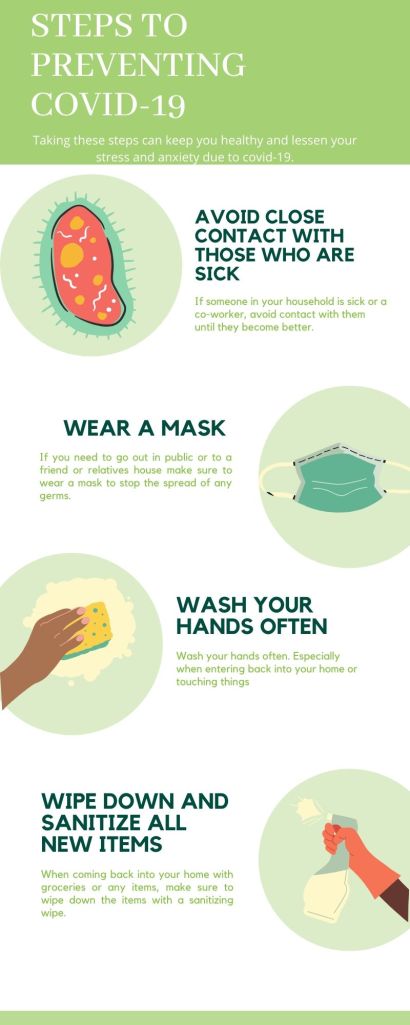 STEPS TO PREVENTING COVID-19

Taking these steps can keep you healthy and lessen your stress and anxiety due to covid-19.

AVOID CLOSE CONTACT WITH THOSE WHO ARE SICK

If someone in your household is sick or a co-worker, avoid contact with them until they become better.

WEAR A MASK

If you need to go out in public or to a friend or relatives house make sure to wear a mask to stop the spread of any germs.

WASH YOUR HANDS OFTEN

Wash your hands often. Especially when entering back into your home or touching things

WIPE DOWN AND SANITIZE ALL NEW ITEMS

When coming back into your home with groceries or any items, make sure to wipe down the items with a sanitizing wipe.