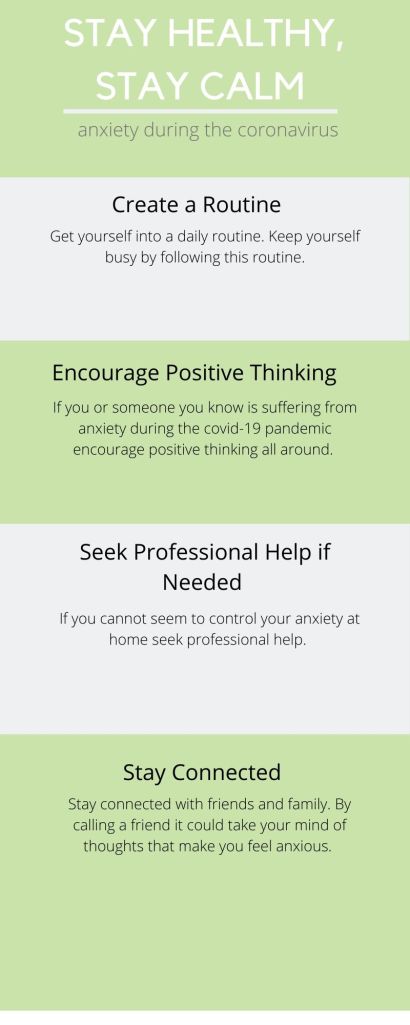 STAY HEALTHY, STAY CALM

anxiety during the coronavirus

Create a Routine

Get yourself into a daily routine. Keep yourself busy by following this routine.

Encourage Positive Thinking

If you or someone you know is suffering from anxiety during the covid-19 pandemic encourage positive thinking all around.

Seek Professional Help if Needed

If you cannot seem to control your anxiety at home seek professional help.

Stay Connected

Stay connected with friends and family. By calling a friend it could take your mind of thoughts that make you feel anxious.