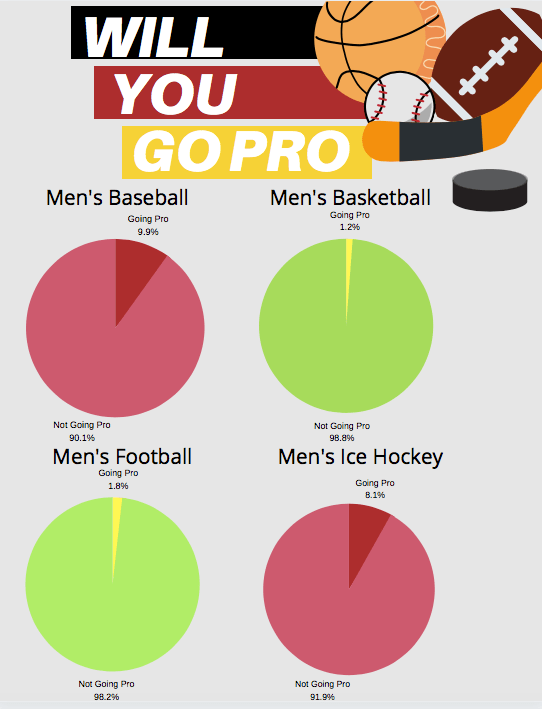 WILL
YOU
GO PRO

Men's Baseball

Going Pro
9.9%

Not Going Pro
90.1%

Men's Basketball

Going Pro
1.2%

Not Going Pro
98.8%

Men's Football

Going Pro
1.8%

Not Going Pro
98.2%

Men's Ice Hockey

Going Pro
8.1%

Not Going Pro
91.9%