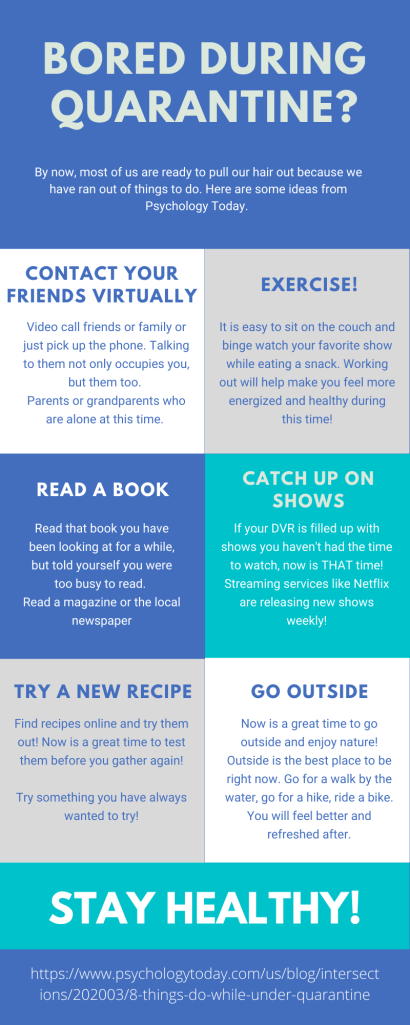 BORED DURING QUARANTINE?

By now, most of us are ready to pull our hair out because we have ran out of things to do. Here are some ideas from Psychology Today.

CONTACT YOUR FRIENDS VIRTUALLY

Video call friends or family or just pick up the phone. Talking to them not only occupies you, but them too.
Parents or grandparents who are alone at this time.

EXERCISE!

It is easy to sit on the couch and binge watch your favorite show while eating a snack. Working out will help make you feel more energized and healthy during this time!

READ A BOOK

Read that book you have been looking at for a while, but told yourself you were too busy to read.
Read a magazine or the local newspaper

CATCH UP ON SHOWS

If your DVR is filled up with shows you haven't had the time to watch, now is THAT time! Streaming services like Netflix are releasing new shows weekly!

TRY A NEW RECIPE

Find recipes online and try them out! Now is a great time to test them before you gather again!

Try something you have always wanted to try!

GO OUTSIDE

Now is a great time to go outside and enjoy nature! Outside is the best place to be right now. Go for a walk by the water, go for a hike, ride a bike. You will feel better and refreshed after.

STAY HEALTHY!

https://www.psychologytoday.com/us/blog/intersections/202003/8-things-do-while-under-quarantine