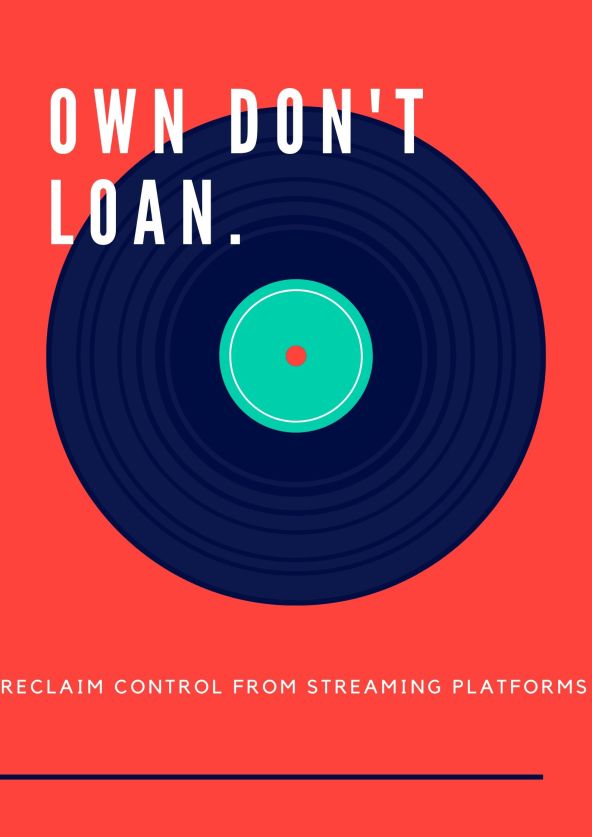 OWN DON'T LOAN.

RECLAIM CONTROL FROM STREAMING PLATFORMS