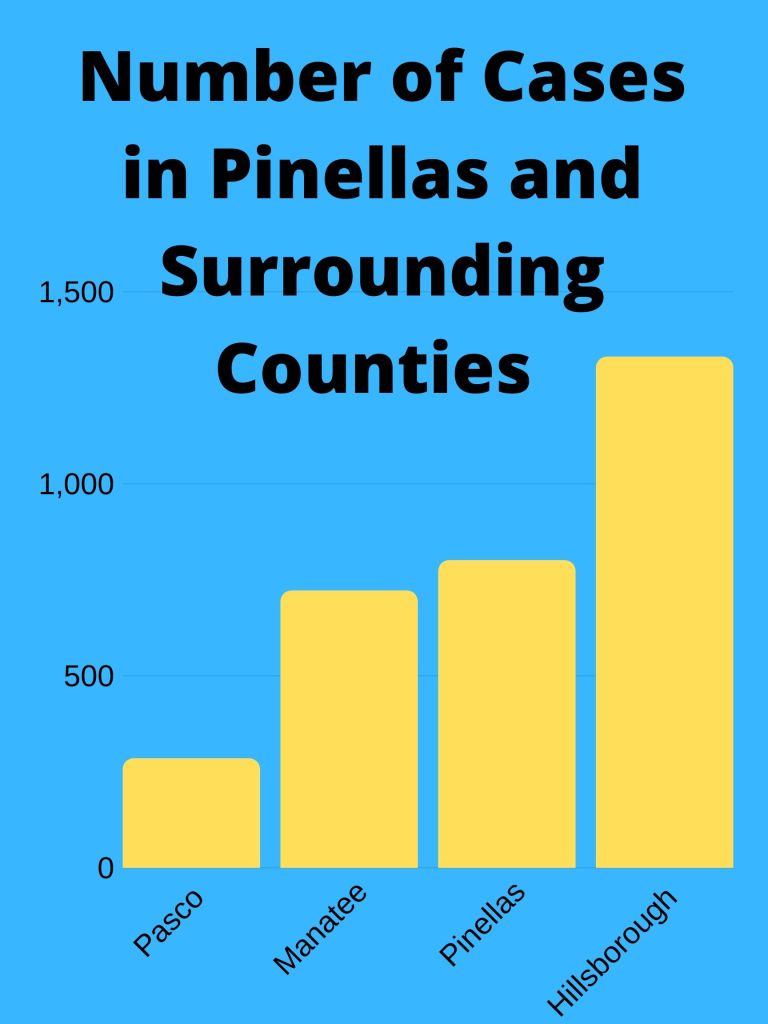 Number of Cases in Pinellas and Surrounding Counties

1,500
1,000
500
0

Pasco
Manatee
Pinellas
Hillsborough