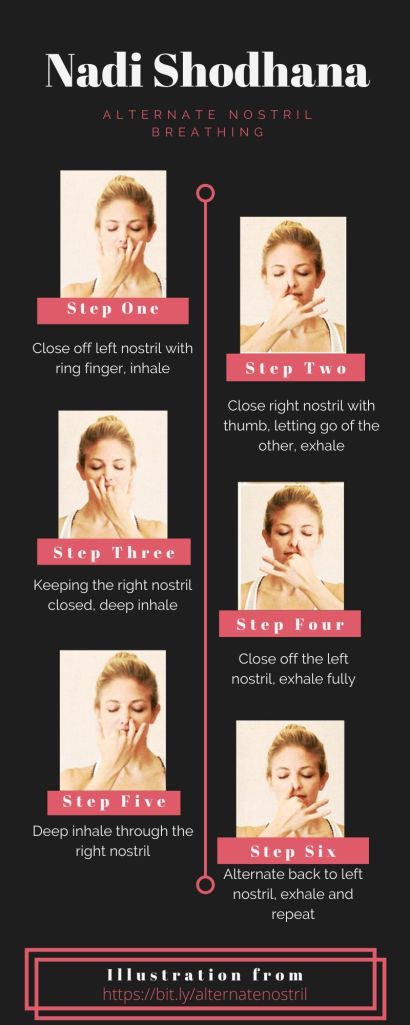 Nadi Shodhana

ALTERNATE NOSTRIL BREATHING

Step One

Close off left nostril with ring finger, inhale

Step Two

Close right nostril with thumb, letting go of the other, exhale

Step Three

Keeping the right nostril closed, deep inhale

Step Four

Close off the left nostril, exhale fully

Step Five

Deep inhale through the right nostril

Step Six

Alternate back to left nostril, exhale and repeat

Illustration from
https://bit.ly/alternatenostril