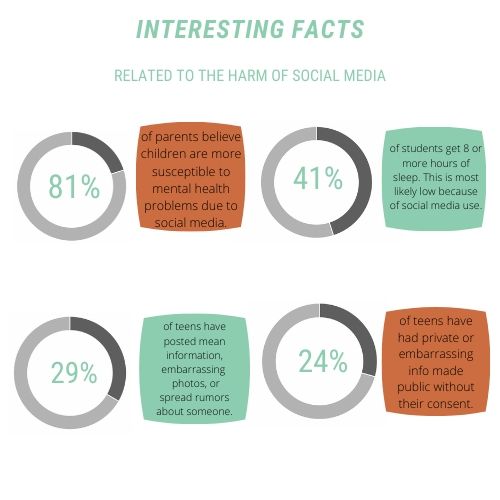 INTERESTING FACTS

RELATED TO THE HARM OF SOCIAL MEDIA

81%

of parents believe children are more susceptible to mental health problems due to social media.

41%

of students get 8 or more hours of sleep. This is most likely low because of social media use.

29%

of teens have posted mean information, embarrassing photos, or spread rumors about someone.

24%

of teens have had private or embarrassing info made public without their consent.