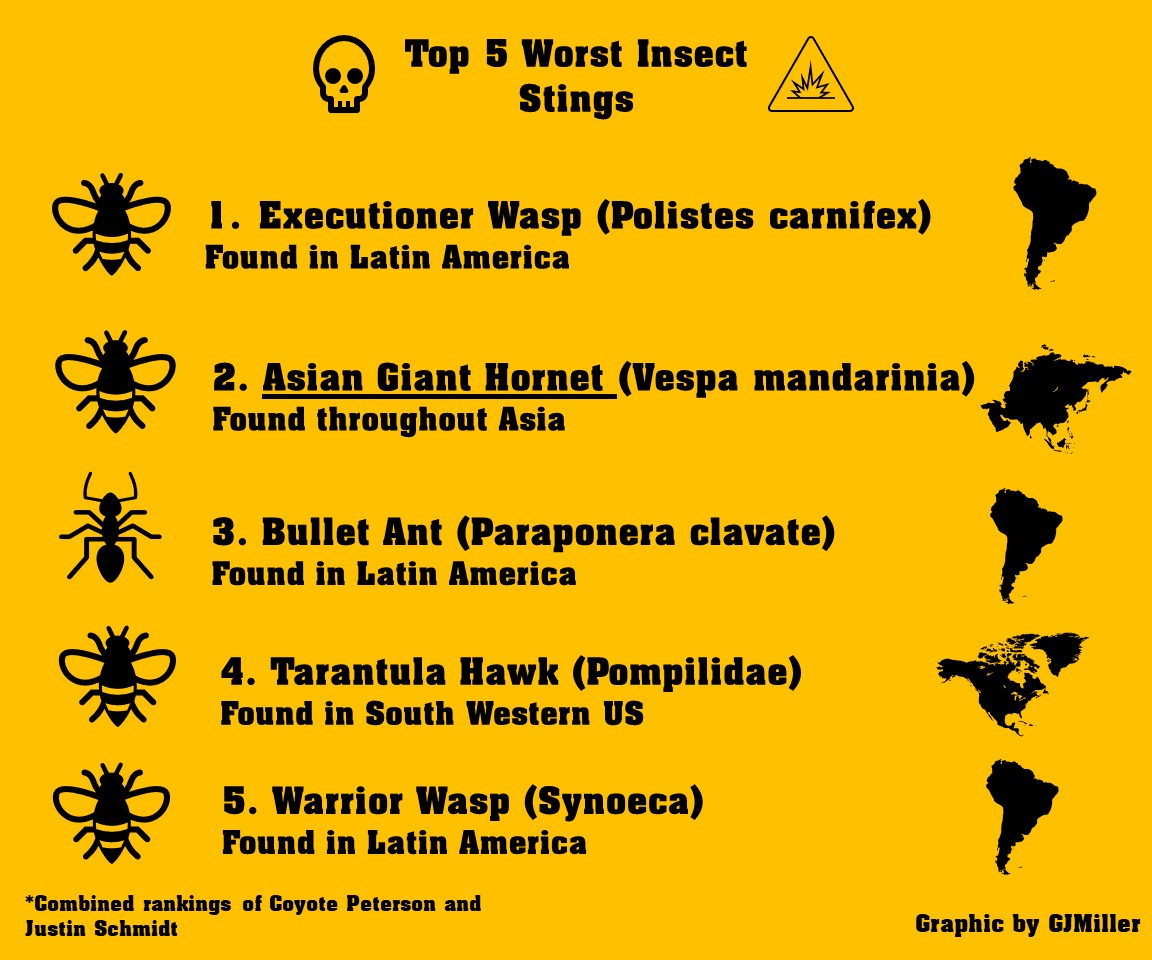 Top 5 Worst Insect Stings

1. Executioner Wasp (Polistes carnifex)
Found in Latin America

2. Asian Giant Hornet (Vespa mandarinia)
Found throughout Asia

3. Bullet Ant (Paraponera clavate)
Found in Latin America

4. Tarantula Hawk (Pompilidae)
Found in South Western US

5. Warrior Wasp (Synoeca)
Found in Latin America

*Combined rankings of Coyote Peterson and Justin Schmidt

Graphic by GJMiller