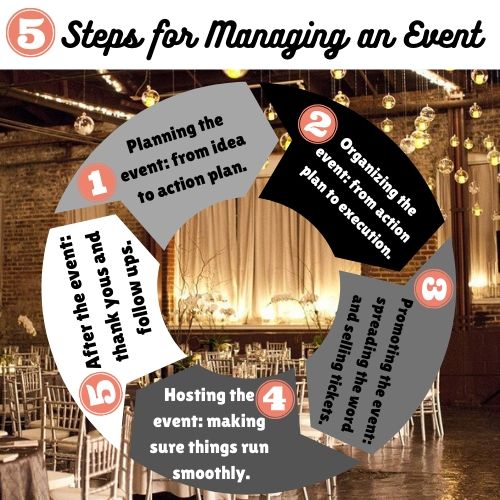 5 Steps for Managing an Event

1 Planning the event: from idea to action plan.

2 Organizing the event: from action plan to execution.

3 Promoting the event: spreading the word and selling tickets.

4 Hosting the event: making sure things run smoothly.

5 After the event: thank yous and follow ups.