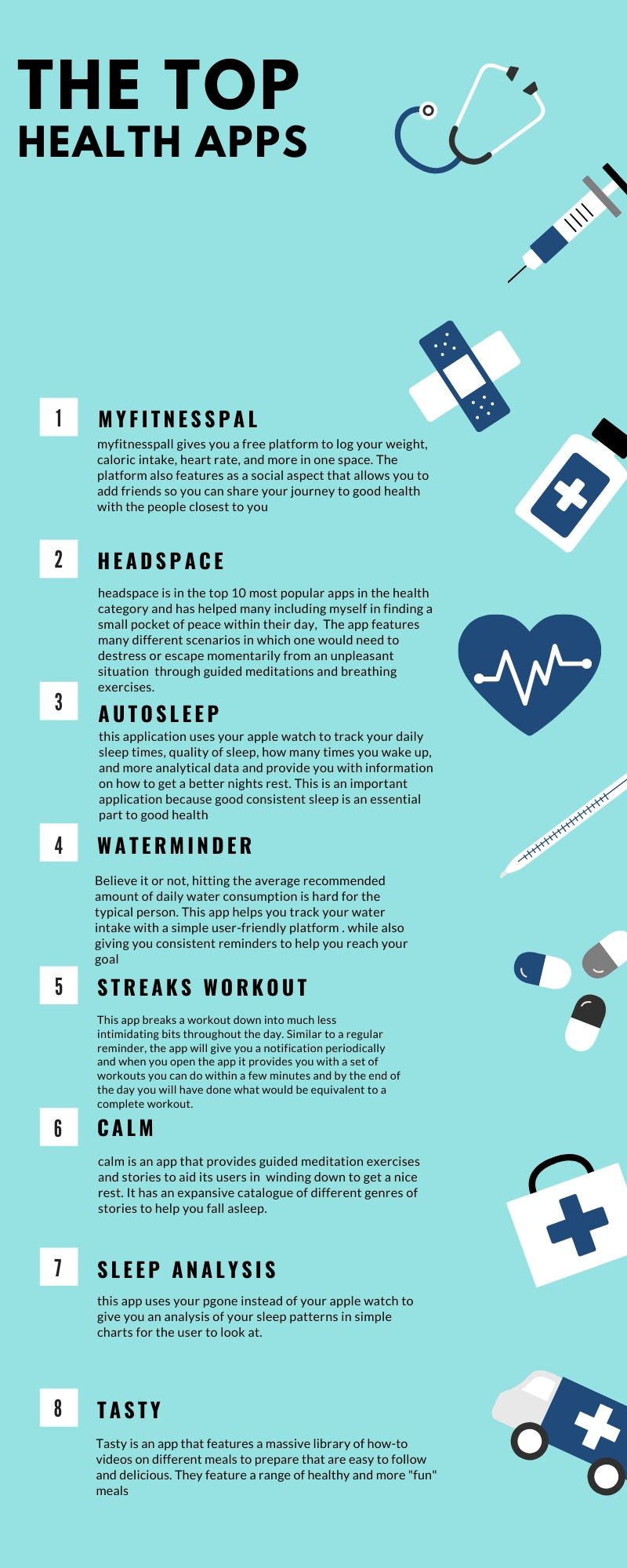 THE TOP
HEALTH APPS

1
MYFITNESSPAL
myfitnesspall gives you a free platform to log your weight, caloric intake, heart rate, and more in one space. The platform also features as a social aspect that allows you to add friends so you can share your journey to good health with the people closest to you

2
HEADSPACE
headspace is in the top 10 most popular apps in the health category and has helped many including myself in finding a small pocket of peace within their day, The app features many different scenarios in which one would need to destress or escape momentarily from an unpleasant situation through guided meditations and breathing exercises.

3
AUTOSLEEP
this application uses your apple watch to track your daily sleep times, quality of sleep, how many times you wake up, and more analytical data and provide you with information on how to get a better nights rest. This is an important application because good consistent sleep is an essential part to good health

4
WATERMINDER
Believe it or not, hitting the average recommended amount of daily water consumption is hard for the typical person. This app helps you track your water intake with a simple user-friendly platform . while also giving you consistent reminders to help you reach your goal

5
STREAKS WORKOUT
This app breaks a workout down into much less intimidating bits throughout the day. Similar to a regular reminder, the app will give you a notification periodically and when you open the app it provides you with a set of workouts you can do within a few minutes and by the end of the day you will have done what would be equivalent to a complete workout.

6
CALM
calm is an app that provides guided meditation exercises and stories to aid its users in winding down to get a nice rest. It has an expansive catalogue of different genres of stories to help you fall asleep.

7
SLEEP ANALYSIS
this app uses your pgone instead of your apple watch to give you an analysis of your sleep patterns in simple charts for the user to look at.

8
TASTY
Tasty is an app that features a massive library of how-to videos on different meals to prepare that are easy to follow and delicious. They feature a range of healthy and more "fun" meals