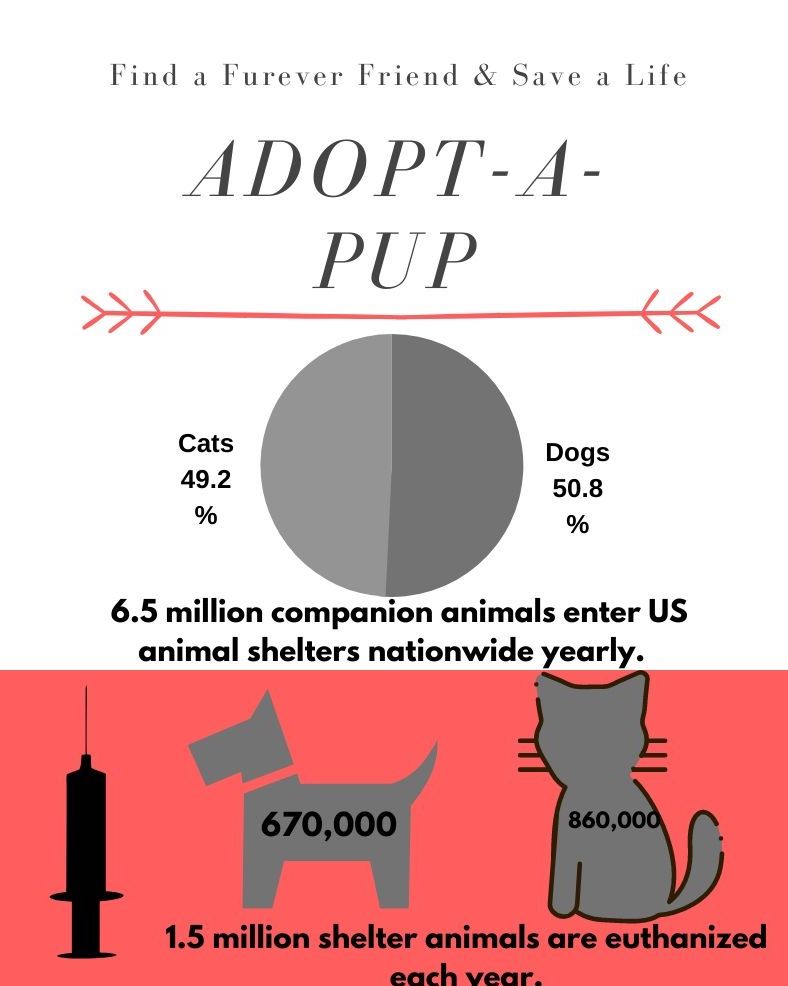 Find a Furever Friend & Save a Life

ADOPT-A-PUP

Cats 49.2 %

Dogs 50.8 %

6.5 million companion animals enter US animal shelters nationwide yearly.

670,000

860,000

1.5 million shelter animals are euthanized each year.