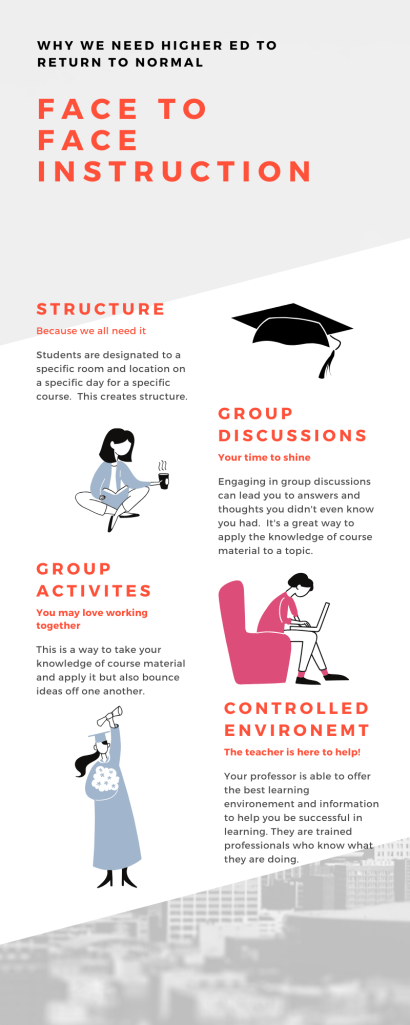 WHY WE NEED HIGHER ED TO RETURN TO NORMAL

FACE TO FACE INSTRUCTION

STRUCTURE

Because we all need it

Students are designated to a specific room and location on a specific day for a specific course. This creates structure.

GROUP DISCUSSIONS

Your time to shine

Engaging in group discussions can lead you to answers and thoughts you didn't even know you had. It's a great way to apply the knowledge of course material to a topic.

GROUP ACTIVITES

You may love working together

This is a way to take your knowledge of course material and apply it but also bounce ideas off one another.

CONTROLLED ENVIRONEMT

The teacher is here to help!

Your professor is able to offer the best learning environement and information to help you be successful in learning. They are trained professionals who know what they are doing.