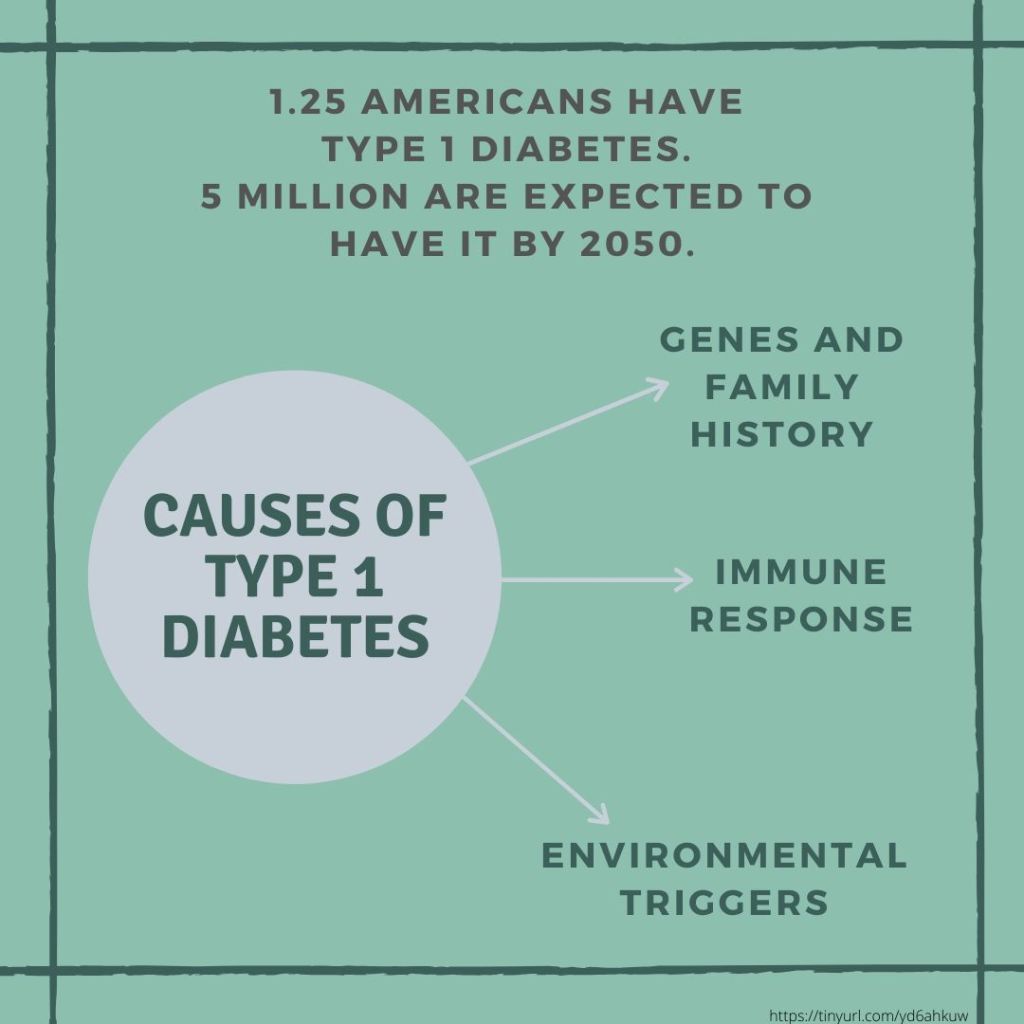 1.25 AMERICANS HAVE TYPE 1 DIABETES. 5 MILLION ARE EXPECTED TO HAVE IT BY 2050.

CAUSES OF TYPE 1 DIABETES

GENES AND FAMILY HISTORY

IMMUNE RESPONSE

ENVIRONMENTAL TRIGGERS

https://tinyurl.com/yd6ahkuw