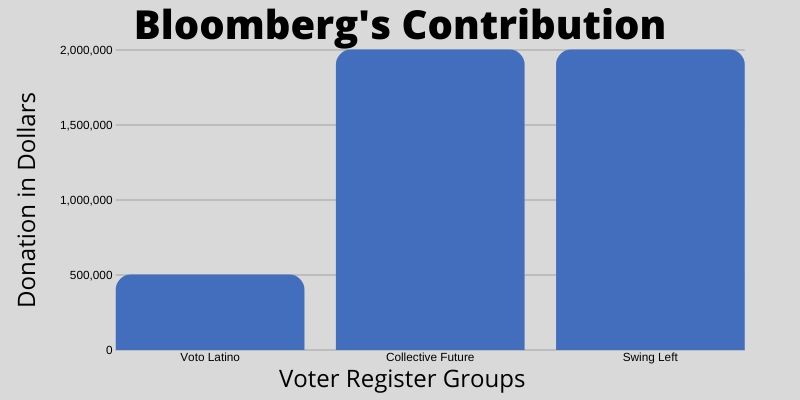 Bloomberg's Contribution

Donation in Dollars

2,000,000
1,500,000
1,000,000
500,000
0

Voto Latino
Collective Future
Swing Left

Voter Register Groups