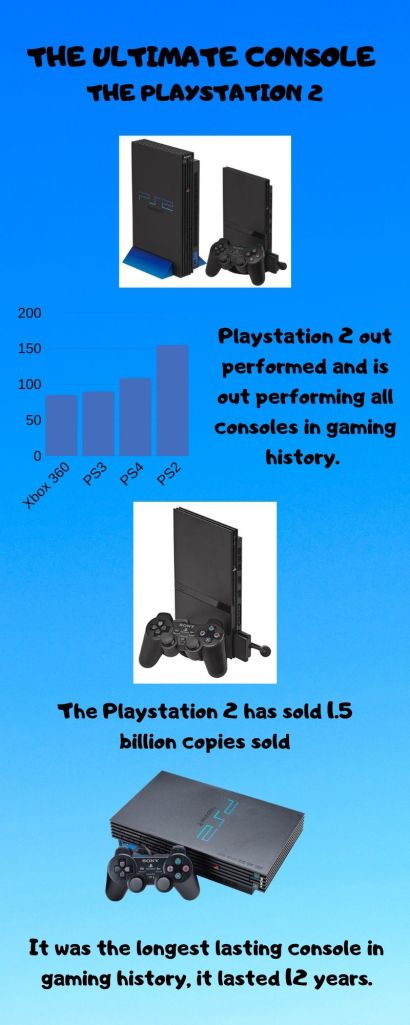 THE ULTIMATE CONSOLE
THE PLAYSTATION 2

PS2

200
150
100
50
0
Xbox 360
PS3
PS4
PS2

Playstation 2 out performed and is out performing all consoles in gaming history.

The Playstation 2 has sold 1.5 billion copies sold

SONY
PS2

It was the longest lasting console in gaming history, it lasted 12 years.