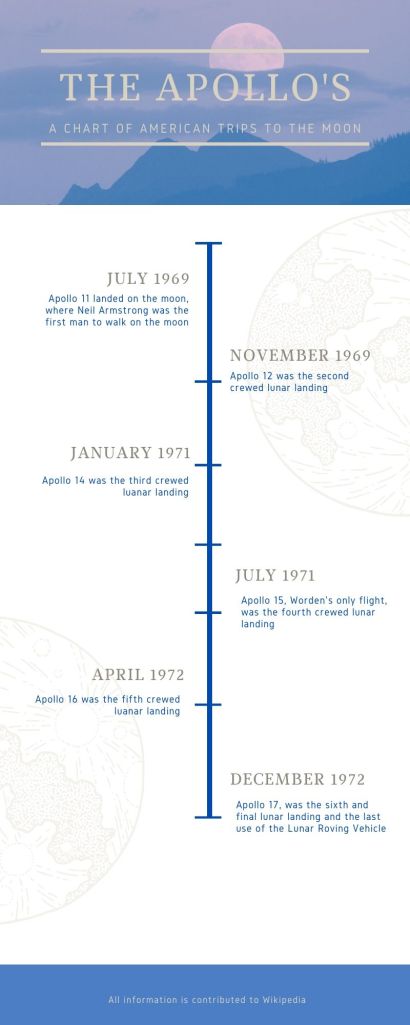 THE APOLLO'S

A CHART OF AMERICAN TRIPS TO THE MOON

JULY 1969

Apollo 11 landed on the moon, where Neil Armstrong was the first man to walk on the moon

NOVEMBER 1969

Apollo 12 was the second crewed lunar landing

JANUARY 1971

Apollo 14 was the third crewed luanar landing

JULY 1971

Apollo 15, Worden's only flight, was the fourth crewed lunar landing

APRIL 1972

Apollo 16 was the fifth crewed luanar landing

DECEMBER 1972

Apollo 17, was the sixth and final lunar landing and the last use of the Lunar Roving Vehicle

All information is contributed to Wikipedia