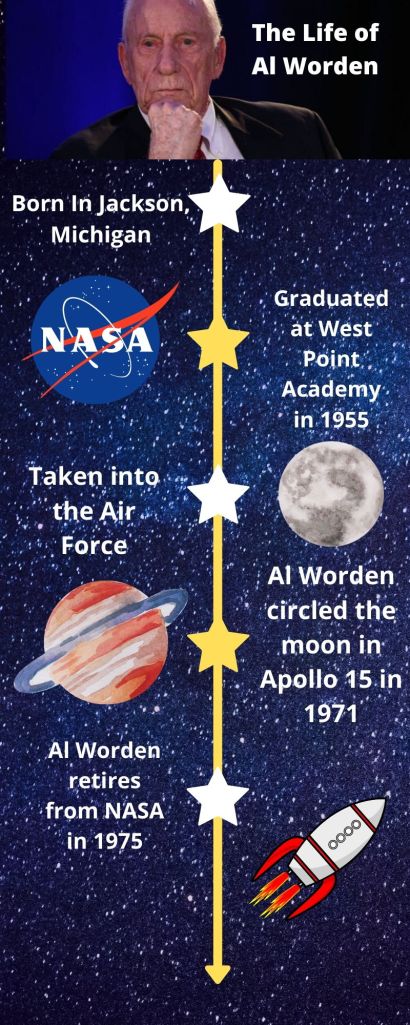 The Life of Al Worden

Born In Jackson, Michigan

NASA

Graduated at West Point Academy in 1955

Taken into the Air Force

Al Worden circled the moon in Apollo 15 in 1971

Al Worden retires from NASA in 1975