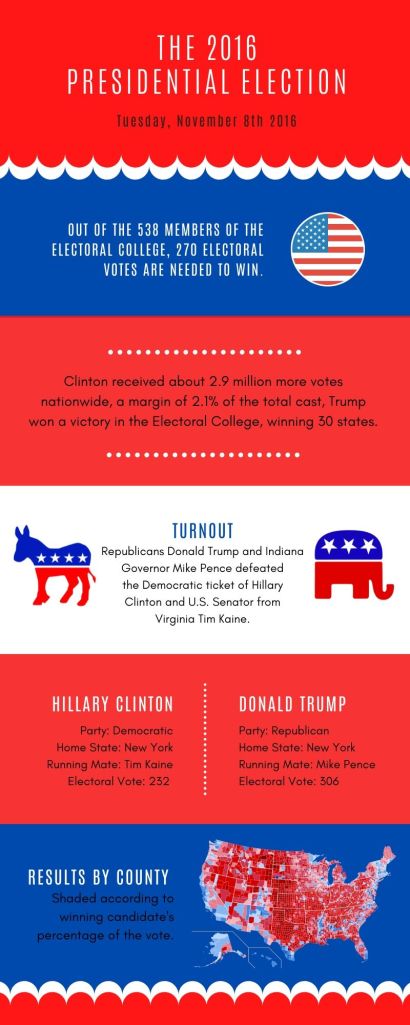 THE 2016 PRESIDENTIAL ELECTION

Tuesday, November 8th 2016

OUT OF THE 538 MEMBERS OF THE ELECTORAL COLLEGE, 270 ELECTORAL VOTES ARE NEEDED TO WIN.

Clinton received about 2.9 million more votes nationwide, a margin of 2.1% of the total cast, Trump won a victory in the Electoral College, winning 30 states.

TURNOUT

Republicans Donald Trump and Indiana Governor Mike Pence defeated the Democratic ticket of Hillary Clinton and U.S. Senator from Virginia Tim Kaine.

HILLARY CLINTON

Party: Democratic
Home State: New York
Running Mate: Tim Kaine
Electoral Vote: 232

DONALD TRUMP

Party: Republican
Home State: New York
Running Mate: Mike Pence
Electoral Vote: 306

RESULTS BY COUNTY

Shaded according to winning candidate's percentage of the vote.