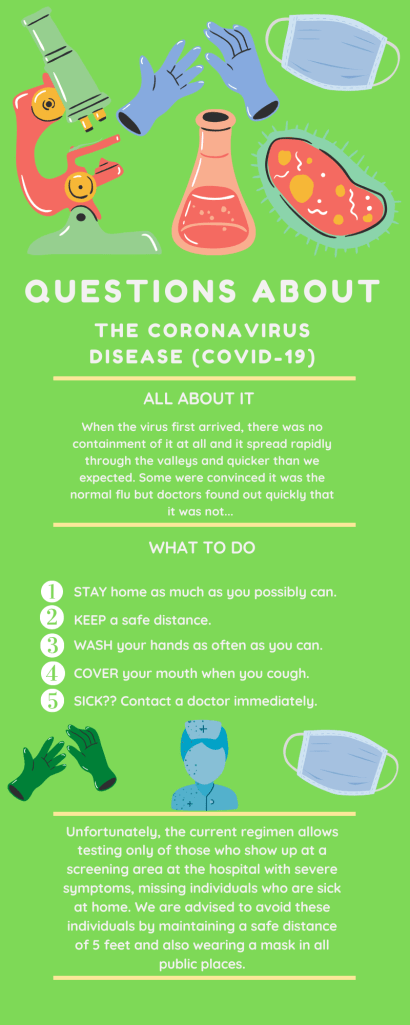 QUESTIONS ABOUT

THE CORONAVIRUS DISEASE (COVID-19)

ALL ABOUT IT

When the virus first arrived, there was no containment of it at all and it spread rapidly through the valleys and quicker than we expected. Some were convinced it was the normal flu but doctors found out quickly that it was not...

WHAT TO DO

1 STAY home as much as you possibly can.
2 KEEP a safe distance.
3 WASH your hands as often as you can.
4 COVER your mouth when you cough.
5 SICK?? Contact a doctor immediately.

Unfortunately, the current regimen allows testing only of those who show up at a screening area at the hospital with severe symptoms, missing individuals who are sick at home. We are advised to avoid these individuals by maintaining a safe distance of 5 feet and also wearing a mask in all public places.