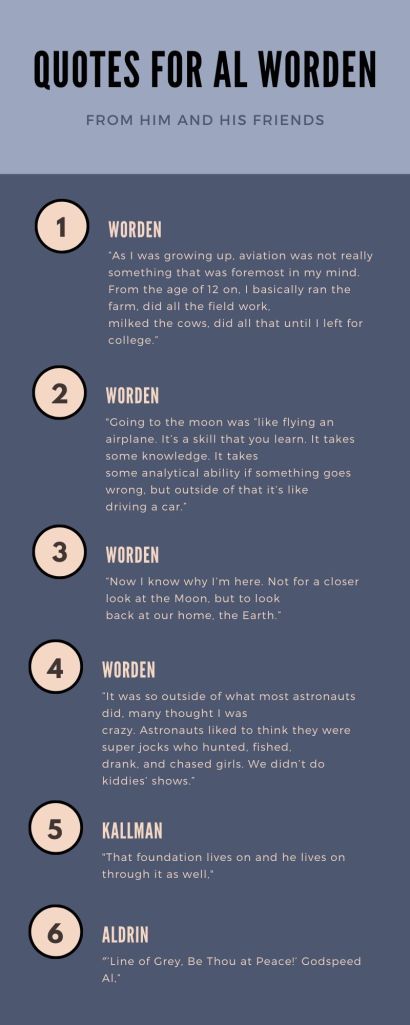 QUOTES FOR AL WORDEN

FROM HIM AND HIS FRIENDS

1

WORDEN

"As I was growing up, aviation was not really something that was foremost in my mind. From the age of 12 on, I basically ran the farm, did all the field work, milked the cows, did all that until I left for college."

2

WORDEN

"Going to the moon was "like flying an airplane. It's a skill that you learn. It takes some knowledge. It takes some analytical ability if something goes wrong, but outside of that it's like driving a car."

3

WORDEN

"Now I know why I'm here. Not for a closer look at the Moon, but to look back at our home, the Earth."

4

WORDEN

"It was so outside of what most astronauts did, many thought I was crazy. Astronauts liked to think they were super jocks who hunted, fished, drank, and chased girls. We didn't do kiddies' shows."

5

KALLMAN

"That foundation lives on and he lives on through it as well."

6

ALDRIN

"'Line of Grey, Be Thou at Peace!' Godspeed Al."