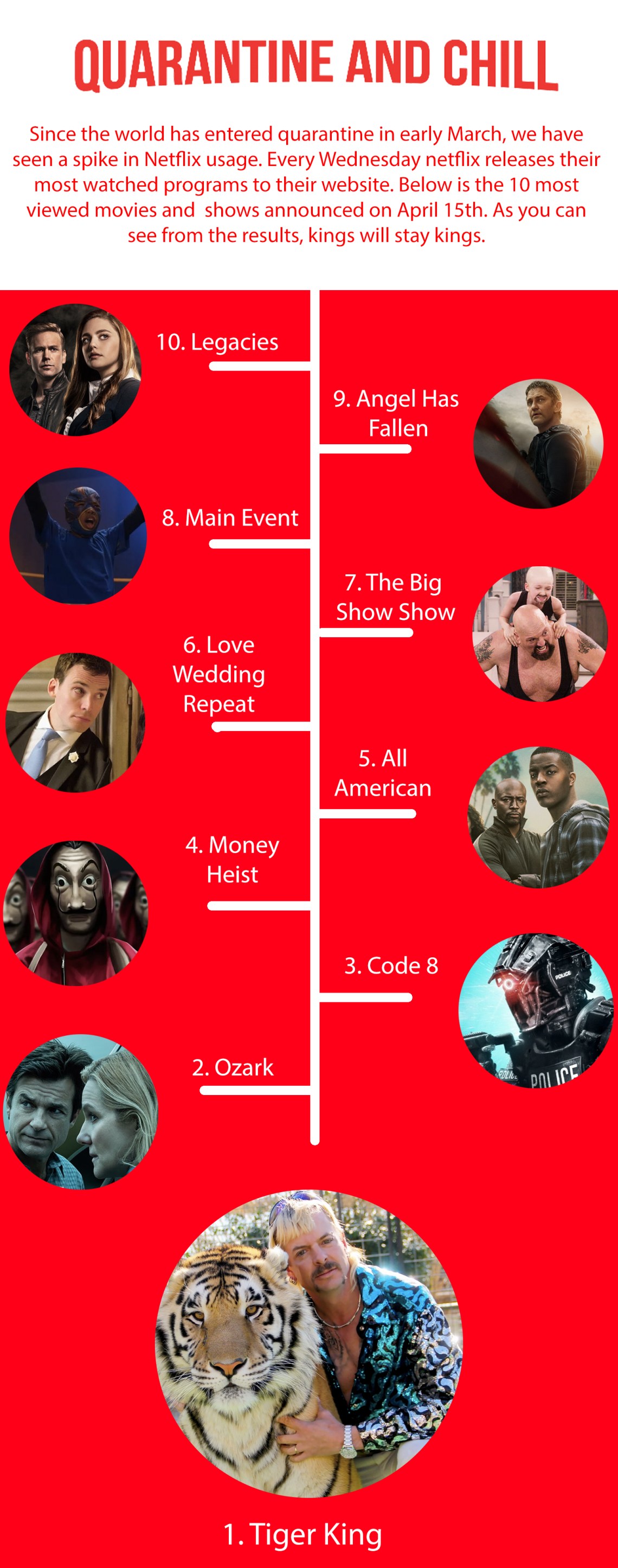 QUARANTINE AND CHILL

Since the world has entered quarantine in early March, we have seen a spike in Netflix usage. Every Wednesday netflix releases their most watched programs to their website. Below is the 10 most viewed movies and shows announced on April 15th. As you can see from the results, kings will stay kings.

10. Legacies

9. Angel Has Fallen

8. Main Event

7. The Big Show Show

6. Love Wedding Repeat

5. All American

4. Money Heist

3. Code 8

POLICE

POLICE

2. Ozark

1. Tiger King