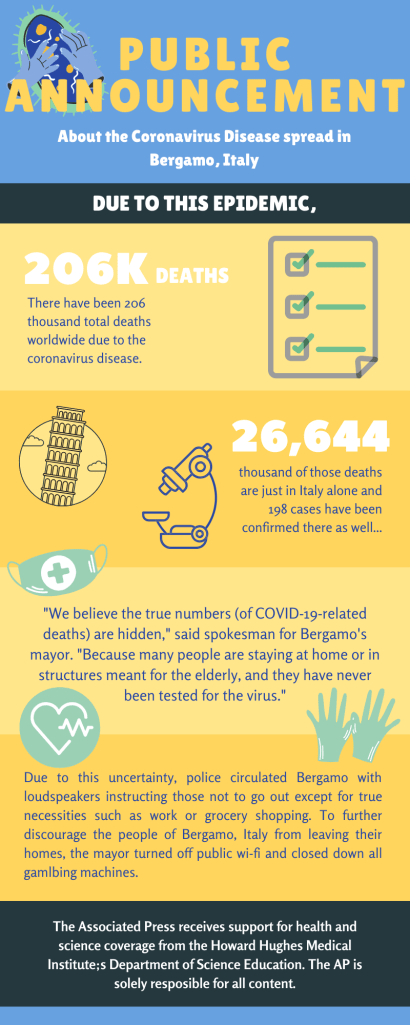 PUBLIC ANNOUNCEMENT

About the Coronavirus Disease spread in Bergamo, Italy

DUE TO THIS EPIDEMIC,

206K DEATHS

There have been 206 thousand total deaths worldwide due to the coronavirus disease.

26,644

thousand of those deaths are just in Italy alone and 198 cases have been confirmed there as well...

"We believe the true numbers (of COVID-19-related deaths) are hidden," said spokesman for Bergamo's mayor. "Because many people are staying at home or in structures meant for the elderly, and they have never been tested for the virus."

Due to this uncertainty, police circulated Bergamo with loudspeakers instructing those not to go out except for true necessities such as work or grocery shopping. To further discourage the people of Bergamo, Italy from leaving their homes, the mayor turned off public wi-fi and closed down all gamlbing machines.

The Associated Press receives support for health and science coverage from the Howard Hughes Medical Institute;s Department of Science Education. The AP is solely resposible for all content.