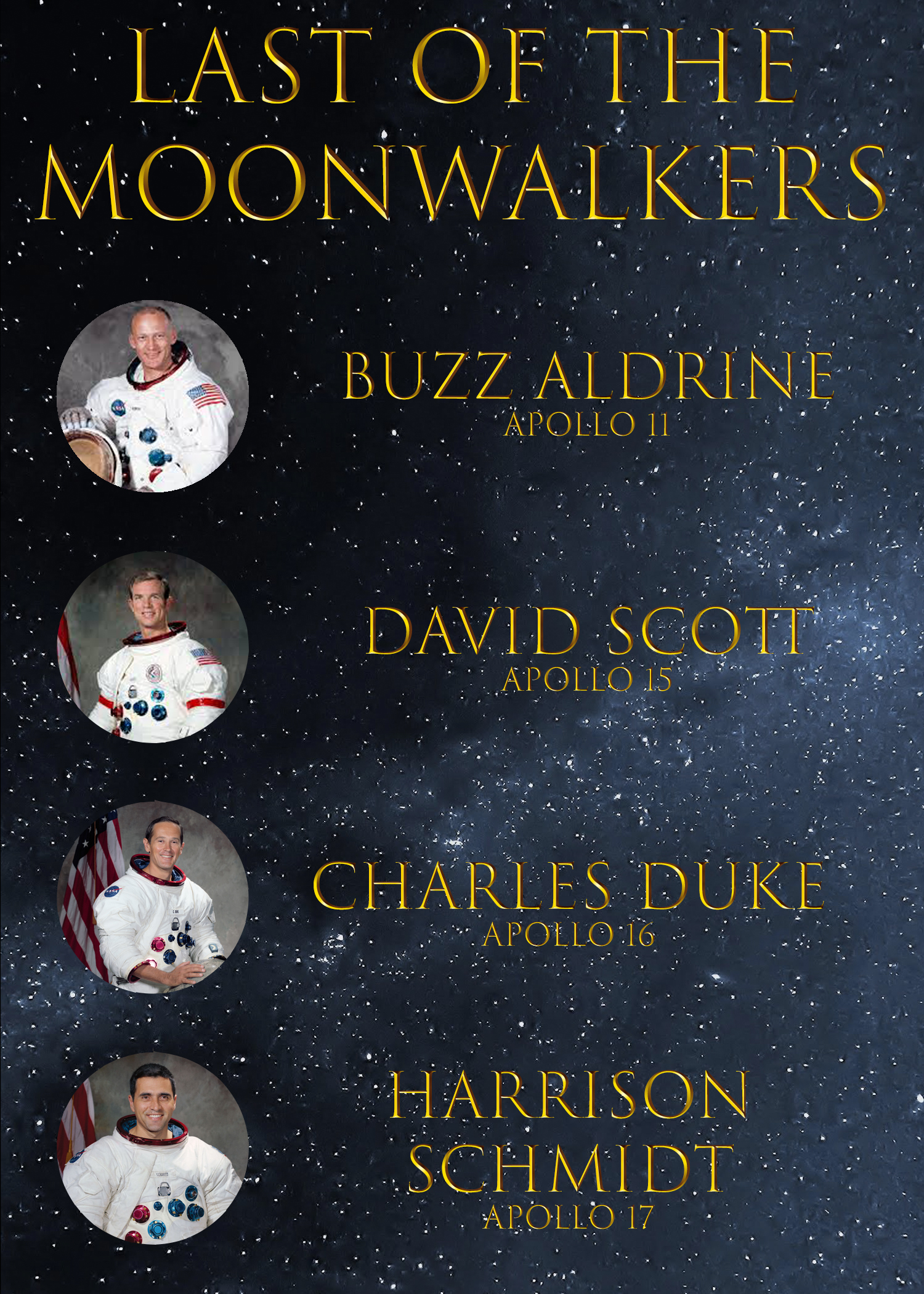 LAST OF THE MOONWALKERS

BUZZ ALDRINE
APOLLO 11

DAVID SCOTT
APOLLO 15

CHARLES DUKE
APOLLO 16

HARRISON SCHMIDT
APOLLO 17