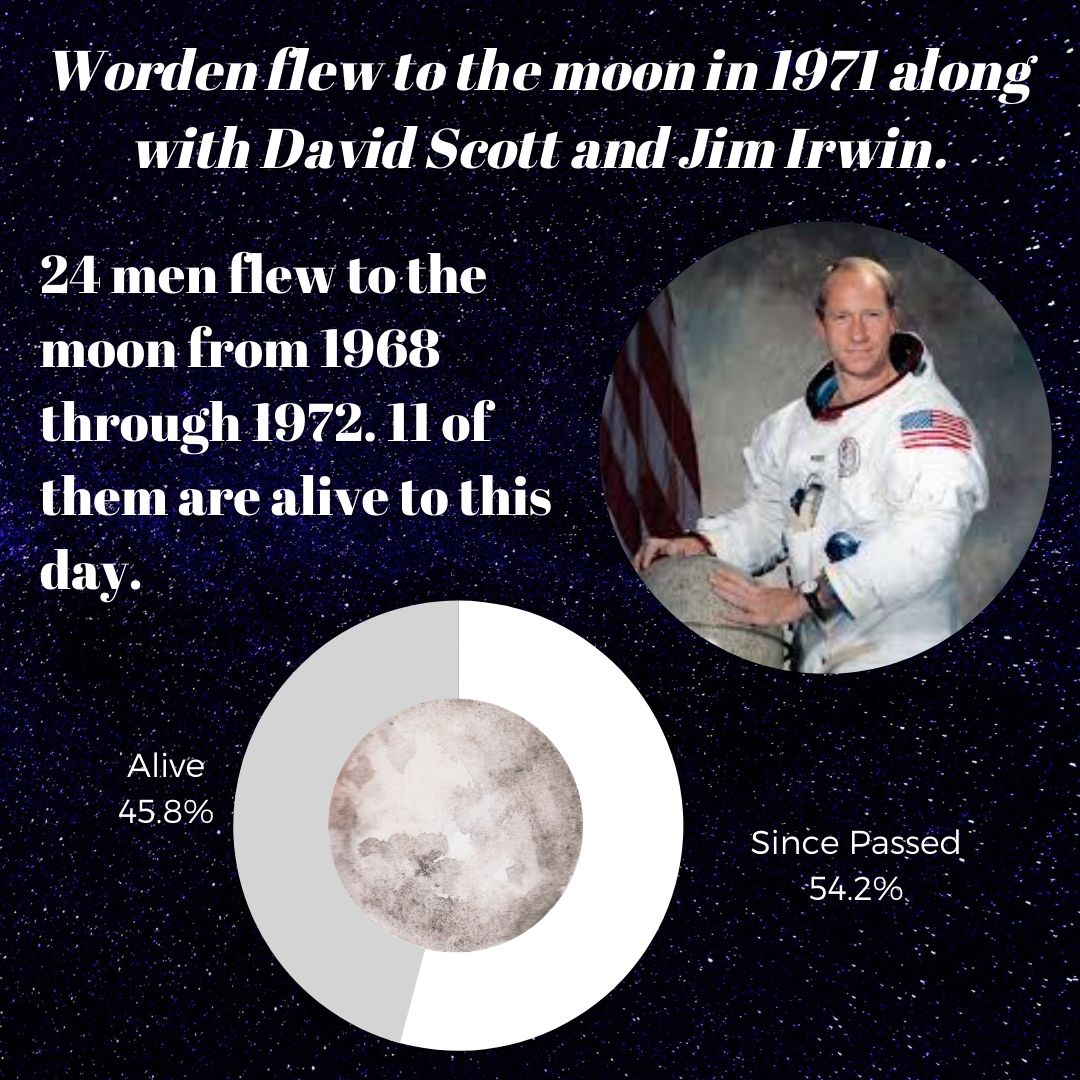 Worden flew to the moon in 1971 along with David Scott and Jim Irwin.

24 men flew to the moon from 1968 through 1972. 11 of them are alive to this day.

Alive
45.8%

Since Passed
54.2%