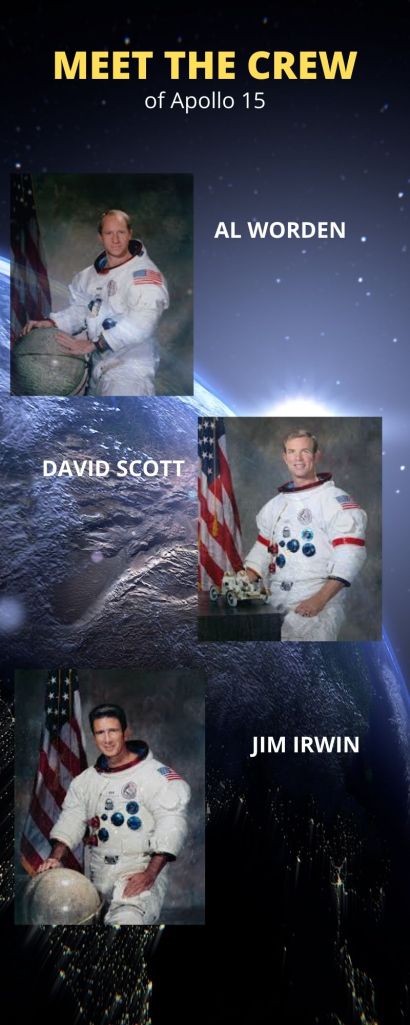 MEET THE CREW
of Apollo 15

AL WORDEN

DAVID SCOTT

JIM IRWIN