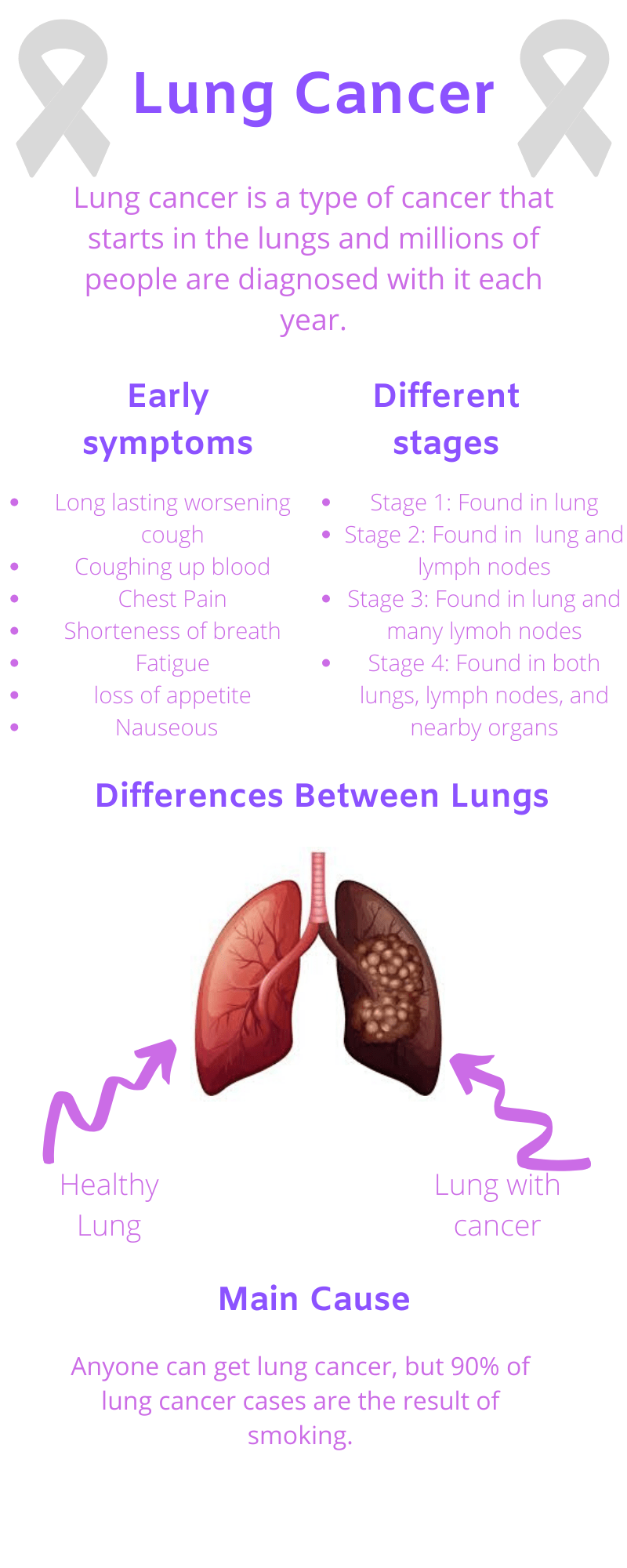 Lung Cancer

Lung cancer is a type of cancer that starts in the lungs and millions of people are diagnosed with it each year.

Early symptoms

- Long lasting worsening cough
- Coughing up blood
- Chest Pain
- Shorteness of breath
- Fatigue
- loss of appetite
- Nauseous

Different stages

- Stage 1: Found in lung
- Stage 2: Found in lung and lymph nodes
- Stage 3: Found in lung and many lymoh nodes
- Stage 4: Found in both lungs, lymph nodes, and nearby organs

Differences Between Lungs

Healthy Lung

Lung with cancer

Main Cause

Anyone can get lung cancer, but 90% of lung cancer cases are the result of smoking.