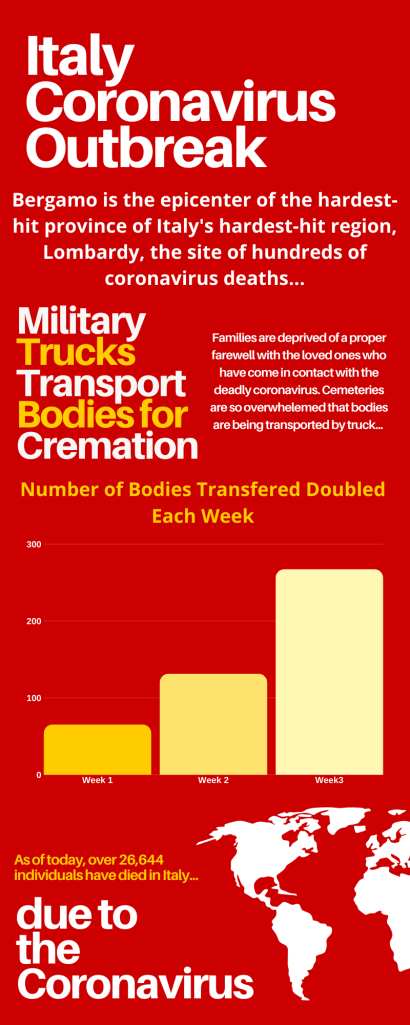 Italy Coronavirus Outbreak

Bergamo is the epicenter of the hardest-hit province of Italy's hardest-hit region, Lombardy, the site of hundreds of coronavirus deaths...

Military Trucks Transport Bodies for Cremation

Families are deprived of a proper farewell with the loved ones who have come in contact with the deadly coronavirus. Cemeteries are so overwhelemed that bodies are being transported by truck...

Number of Bodies Transfered Doubled Each Week

300
200
100
0
Week 1
Week 2
Week3

As of today, over 26,644 individuals have died in Italy...

due to the Coronavirus