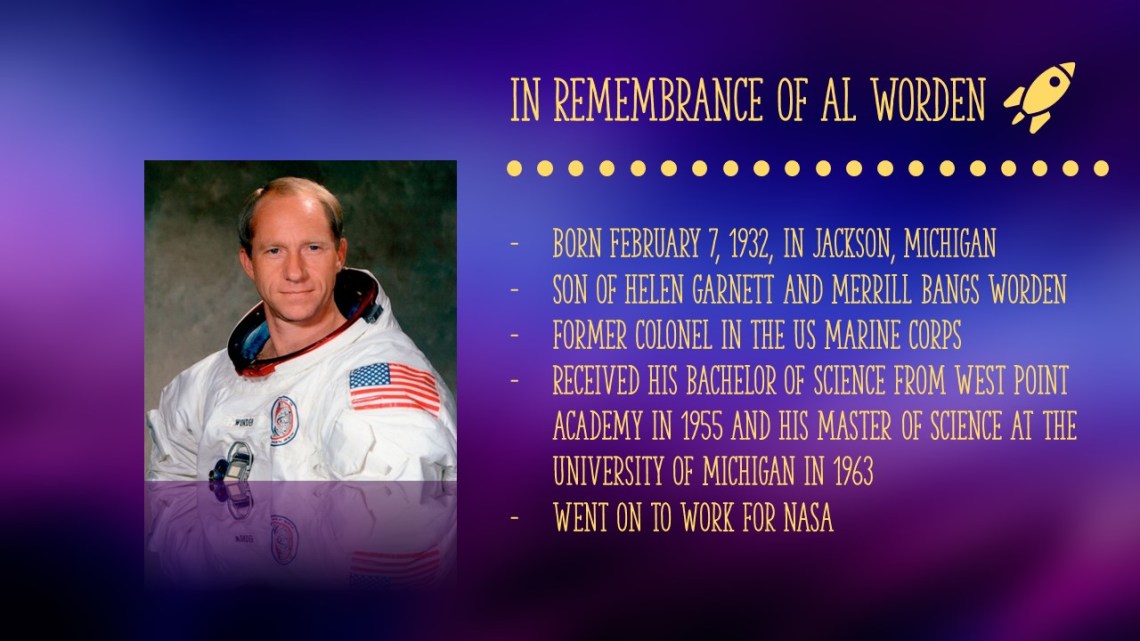 IN REMEMBRANCE OF AL WORDEN

- BORN FEBRUARY 7, 1932, IN JACKSON, MICHIGAN
- SON OF HELEN GARNETT AND MERRILL BANGS WORDEN
- FORMER COLONEL IN THE US MARINE CORPS
- RECEIVED HIS BACHELOR OF SCIENCE FROM WEST POINT ACADEMY IN 1955 AND HIS MASTER OF SCIENCE AT THE UNIVERSITY OF MICHIGAN IN 1963
- WENT ON TO WORK FOR NASA

WORDEN