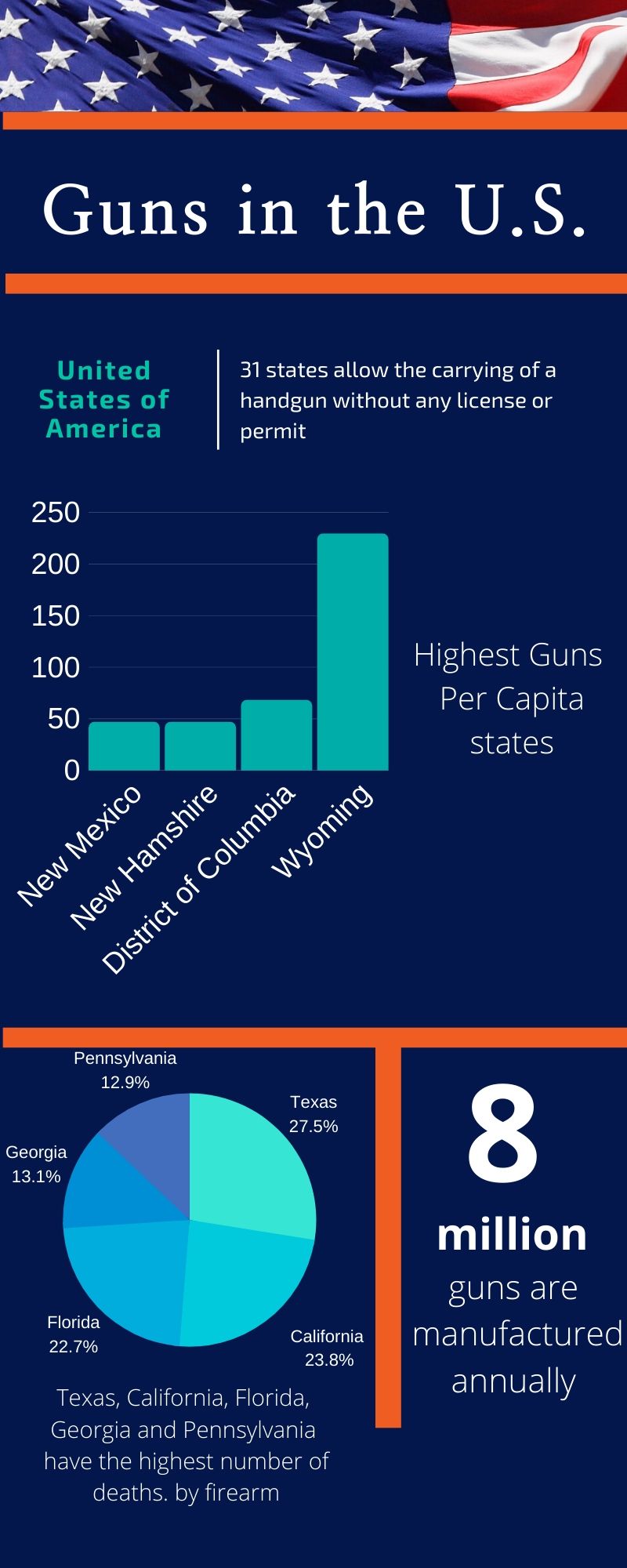 Guns in the U.S.

United States of America

31 states allow the carrying of a handgun without any license or permit

250
200
150
100
50
0

New Mexico
New Hamshire
District of Columbia
Wyoming

Highest Guns Per Capita states

Pennsylvania 12.9%
Texas 27.5%
Georgia 13.1%
Florida 22.7%
California 23.8%

Texas, California, Florida, Georgia and Pennsylvania have the highest number of deaths. by firearm

8 million guns are manufactured annually