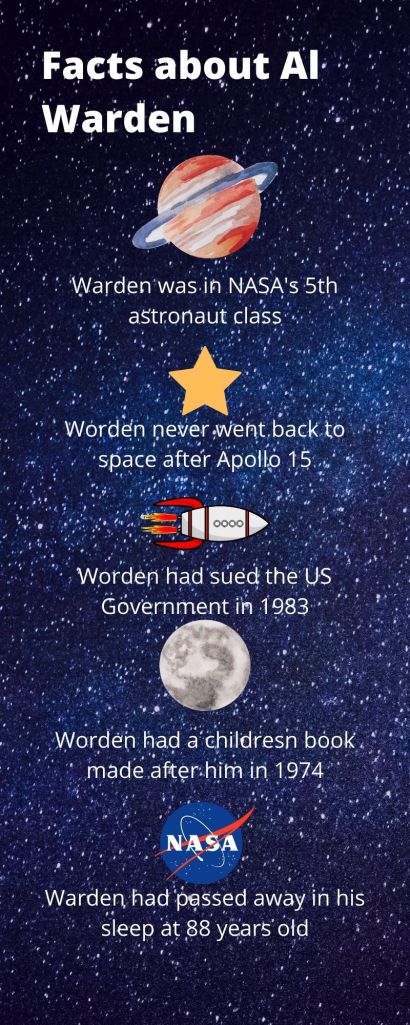 Facts about Al Warden

Warden was in NASA's 5th astronaut class

Worden never went back to space after Apollo 15

Worden had sued the US Government in 1983

Worden had a childresn book made after him in 1974

NASA

Warden had passed away in his sleep at 88 years old