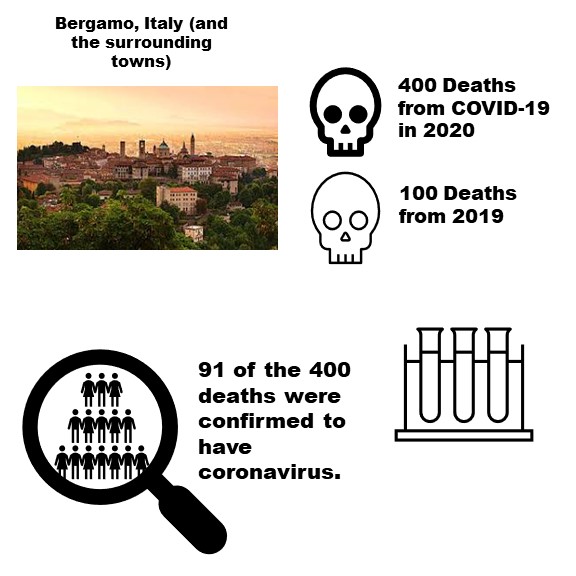 Bergamo, Italy (and the surrounding towns)

400 Deaths from COVID-19 in 2020

100 Deaths from 2019

91 of the 400 deaths were confirmed to have coronavirus.