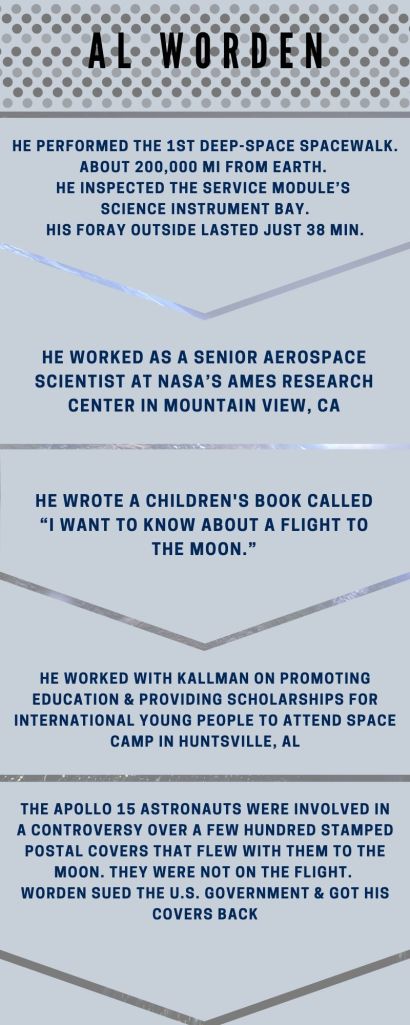 AL WORDEN

HE PERFORMED THE 1ST DEEP-SPACE SPACEWALK. ABOUT 200,000 MI FROM EARTH. HE INSPECTED THE SERVICE MODULE'S SCIENCE INSTRUMENT BAY. HIS FORAY OUTSIDE LASTED JUST 38 MIN.

HE WORKED AS A SENIOR AEROSPACE SCIENTIST AT NASA'S AMES RESEARCH CENTER IN MOUNTAIN VIEW, CA

HE WROTE A CHILDREN'S BOOK CALLED "I WANT TO KNOW ABOUT A FLIGHT TO THE MOON."

HE WORKED WITH KALLMAN ON PROMOTING EDUCATION & PROVIDING SCHOLARSHIPS FOR INTERNATIONAL YOUNG PEOPLE TO ATTEND SPACE CAMP IN HUNTSVILLE, AL

THE APOLLO 15 ASTRONAUTS WERE INVOLVED IN A CONTROVERSY OVER A FEW HUNDRED STAMPED POSTAL COVERS THAT FLEW WITH THEM TO THE MOON. THEY WERE NOT ON THE FLIGHT. WORDEN SUED THE U.S. GOVERNMENT & GOT HIS COVERS BACK