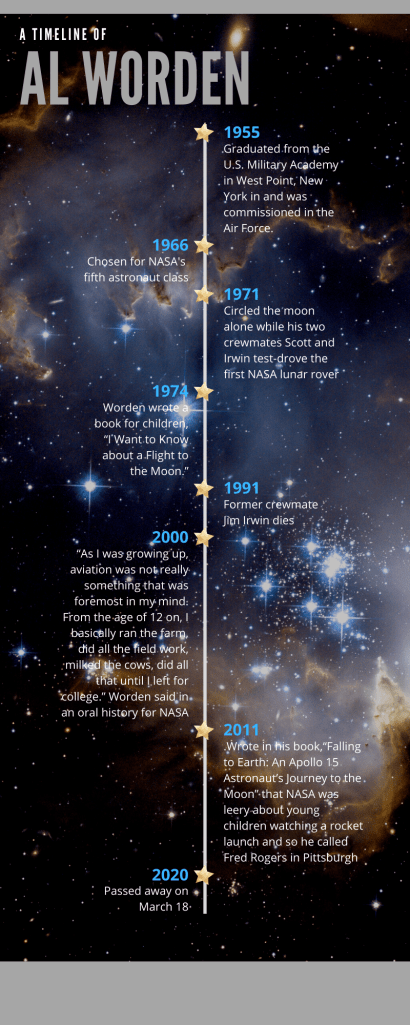 A TIMELINE OF
AL WORDEN

1955
Graduated from the U.S. Military Academy in West Point, New York in and was commissioned in the Air Force.

1966
Chosen for NASA's fifth astronaut class

1971
Circled the moon alone while his two crewmates Scott and Irwin test-drove the first NASA lunar rover

1974
Worden wrote a book for children, "I Want to Know about a Flight to the Moon."

1991
Former crewmate Jim Irwin dies

2000
"As I was growing up, aviation was not really something that was foremost in my mind. From the age of 12 on, I basically ran the farm, did all the field work, milked the cows, did all that until I left for college." Worden said in an oral history for NASA

2011
Wrote in his book,"Falling to Earth: An Apollo 15 Astronaut's Journey to the Moon" that NASA was leery about young children watching a rocket launch and so he called Fred Rogers in Pittsburgh

2020
Passed away on March 18