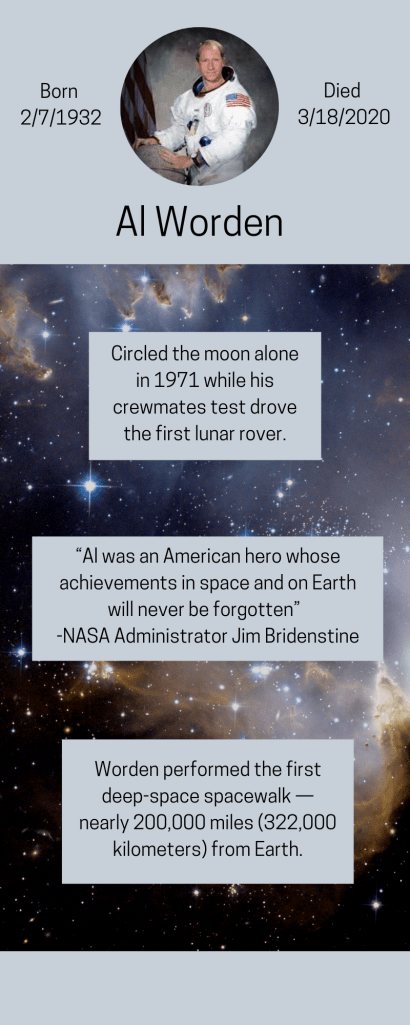 Born
2/7/1932

Died
3/18/2020

Al Worden

Circled the moon alone in 1971 while his crewmates test drove the first lunar rover.

“Al was an American hero whose achievements in space and on Earth will never be forgotten”
-NASA Administrator Jim Bridenstine

Worden performed the first deep-space spacewalk — nearly 200,000 miles (322,000 kilometers) from Earth.