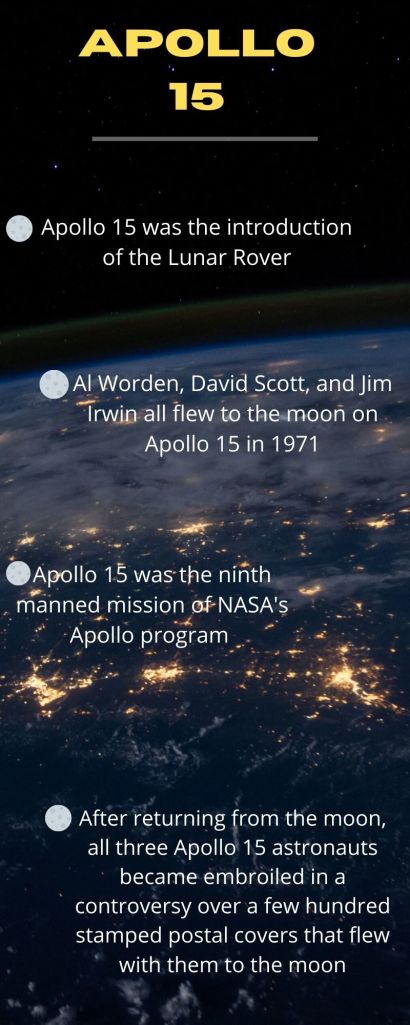 APOLLO 15

Apollo 15 was the introduction of the Lunar Rover

Al Worden, David Scott, and Jim Irwin all flew to the moon on Apollo 15 in 1971

Apollo 15 was the ninth manned mission of NASA's Apollo program

After returning from the moon, all three Apollo 15 astronauts became embroiled in a controversy over a few hundred stamped postal covers that flew with them to the moon