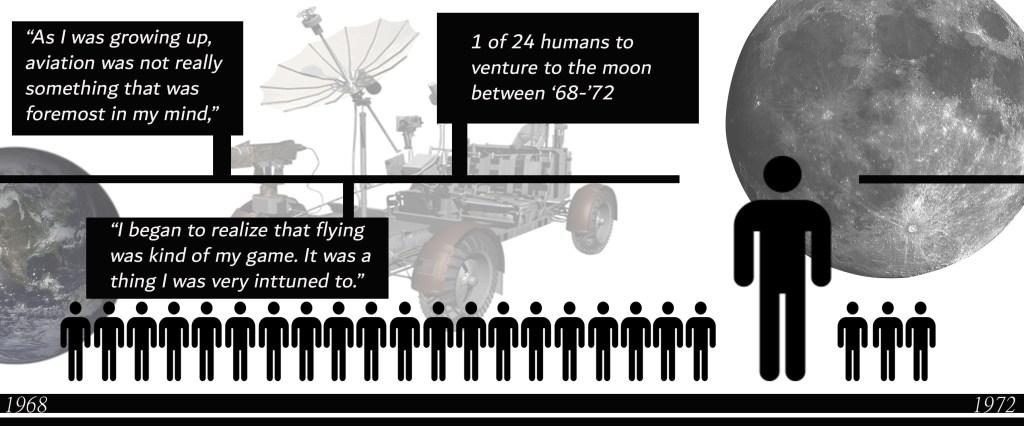 "As I was growing up, aviation was not really something that was foremost in my mind,"

1 of 24 humans to venture to the moon between '68-'72

"I began to realize that flying was kind of my game. It was a thing I was very inttuned to."

1968

1972