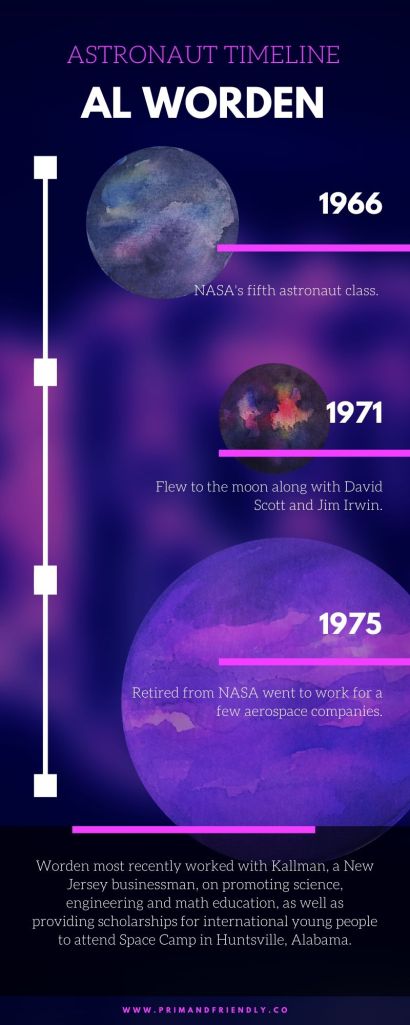 ASTRONAUT TIMELINE

AL WORDEN

1966

NASA's fifth astronaut class.

1971

Flew to the moon along with David Scott and Jim Irwin.

1975

Retired from NASA went to work for a few aerospace companies.

Worden most recently worked with Kallman, a New Jersey businessman, on promoting science, engineering and math education, as well as providing scholarships for international young people to attend Space Camp in Huntsville, Alabama.

WWW.PRIMANDFRIENDLY.CO