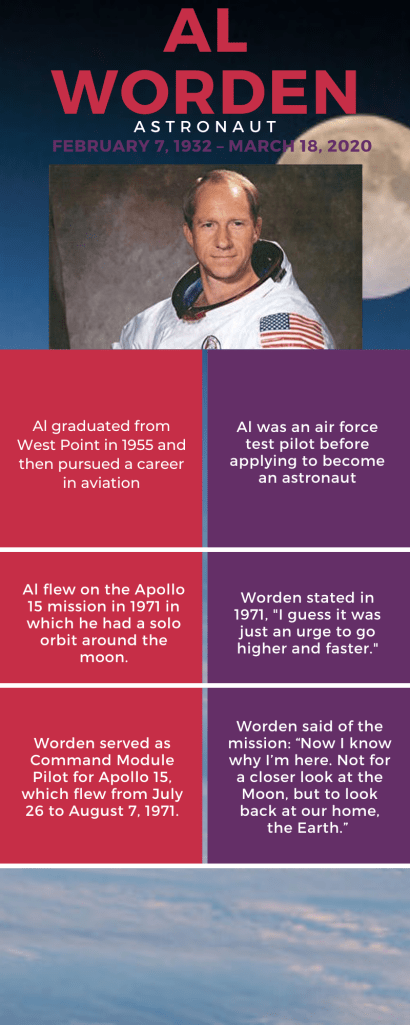 AL WORDEN

ASTRONAUT

FEBRUARY 7, 1932 – MARCH 18, 2020

Al graduated from West Point in 1955 and then pursued a career in aviation

Al was an air force test pilot before applying to become an astronaut

Al flew on the Apollo 15 mission in 1971 in which he had a solo orbit around the moon.

Worden stated in 1971, "I guess it was just an urge to go higher and faster."

Worden served as Command Module Pilot for Apollo 15, which flew from July 26 to August 7, 1971.

Worden said of the mission: “Now I know why I’m here. Not for a closer look at the Moon, but to look back at our home, the Earth.”