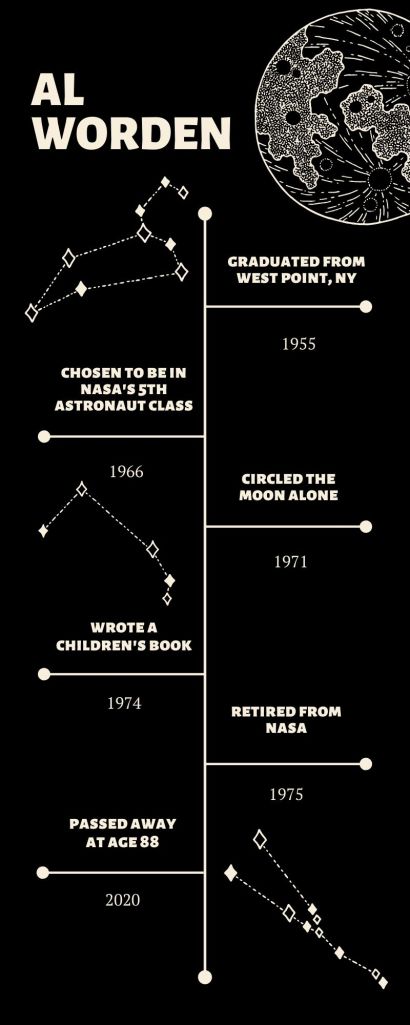 AL WORDEN

GRADUATED FROM WEST POINT, NY

1955

CHOSEN TO BE IN NASA'S 5TH ASTRONAUT CLASS

1966

CIRCLED THE MOON ALONE

1971

WROTE A CHILDREN'S BOOK

1974

RETIRED FROM NASA

1975

PASSED AWAY AT AGE 88

2020