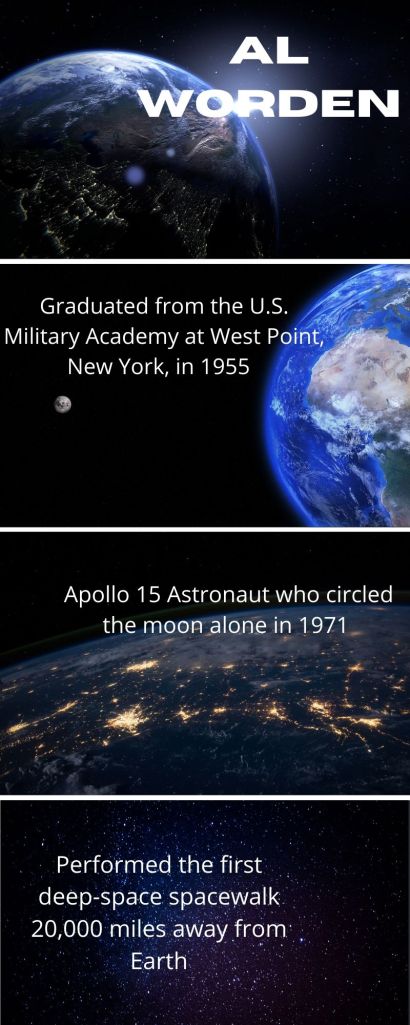 AL WORDEN

Graduated from the U.S. Military Academy at West Point, New York, in 1955

Apollo 15 Astronaut who circled the moon alone in 1971

Performed the first deep-space spacewalk 20,000 miles away from Earth