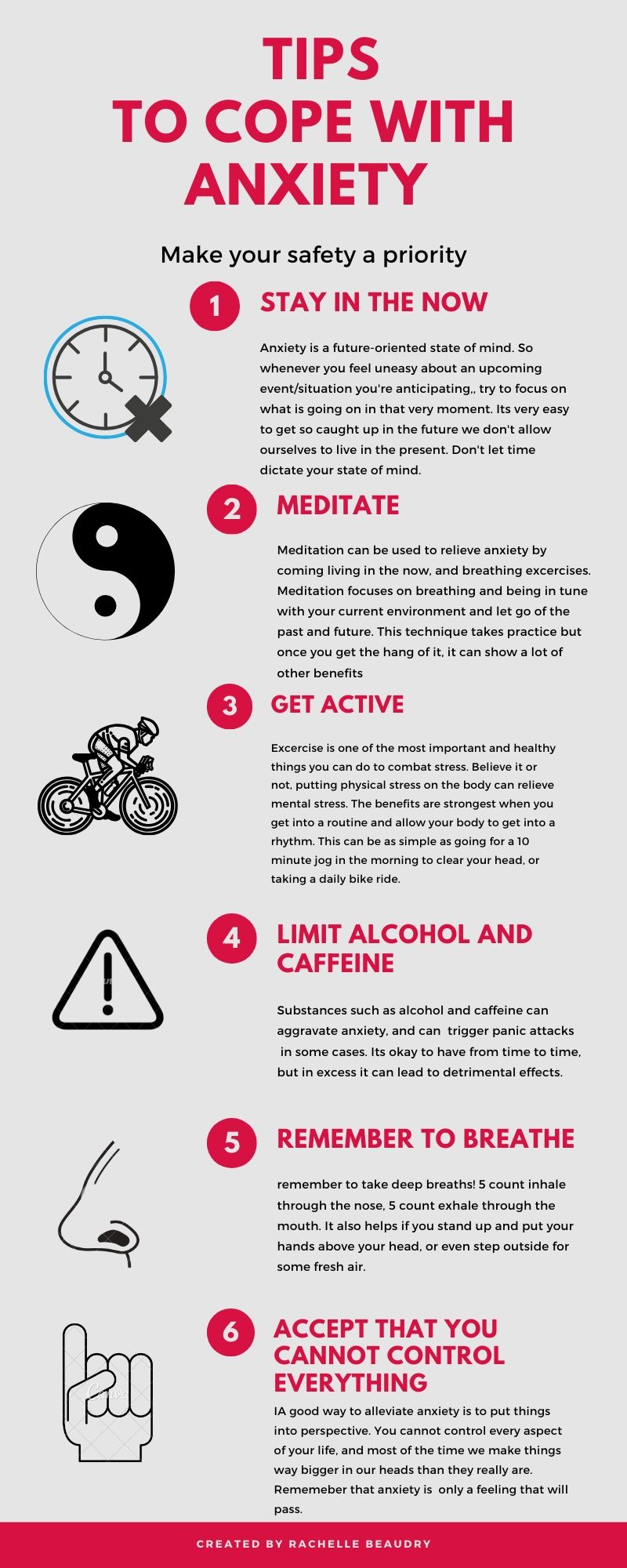 TIPS
TO COPE WITH
ANXIETY

Make your safety a priority

1 STAY IN THE NOW

Anxiety is a future-oriented state of mind. So whenever you feel uneasy about an upcoming event/situation you're anticipating,, try to focus on what is going on in that very moment. Its very easy to get so caught up in the future we don't allow ourselves to live in the present. Don't let time dictate your state of mind.

2 MEDITATE

Meditation can be used to relieve anxiety by coming living in the now, and breathing excercises. Meditation focuses on breathing and being in tune with your current environment and let go of the past and future. This technique takes practice but once you get the hang of it, it can show a lot of other benefits

3 GET ACTIVE

Excercise is one of the most important and healthy things you can do to combat stress. Believe it or not, putting physical stress on the body can relieve mental stress. The benefits are strongest when you get into a routine and allow your body to get into a rhythm. This can be as simple as going for a 10 minute jog in the morning to clear your head, or taking a daily bike ride.

4 LIMIT ALCOHOL AND CAFFEINE

Substances such as alcohol and caffeine can aggravate anxiety, and can trigger panic attacks in some cases. Its okay to have from time to time, but in excess it can lead to detrimental effects.

5 REMEMBER TO BREATHE

remember to take deep breaths! 5 count inhale through the nose, 5 count exhale through the mouth. It also helps if you stand up and put your hands above your head, or even step outside for some fresh air.

6 ACCEPT THAT YOU CANNOT CONTROL EVERYTHING

IA good way to alleviate anxiety is to put things into perspective. You cannot control every aspect of your life, and most of the time we make things way bigger in our heads than they really are. Rememeber that anxiety is only a feeling that will pass.

CREATED BY RACHELLE BEAUDRY