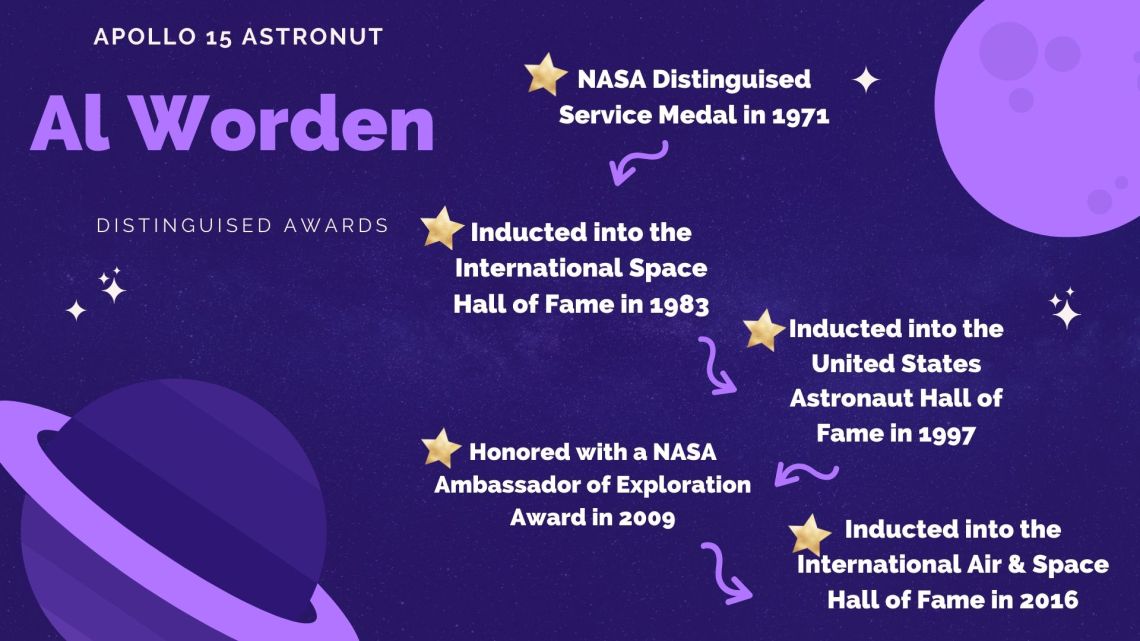 APOLLO 15 ASTRONUT

Al Worden

DISTINGUISED AWARDS

NASA Distinguised Service Medal in 1971

Inducted into the International Space Hall of Fame in 1983

Inducted into the United States Astronaut Hall of Fame in 1997

Honored with a NASA Ambassador of Exploration Award in 2009

Inducted into the International Air & Space Hall of Fame in 2016